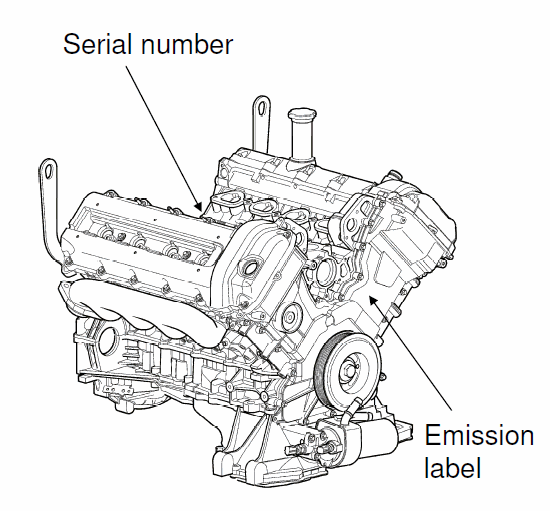 Serial number

Emission label