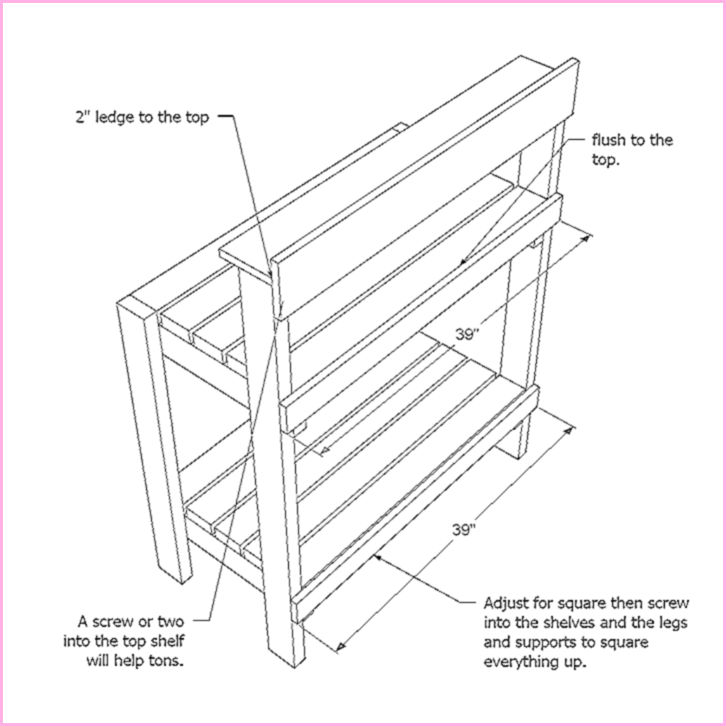 2" ledge to the top

flush to the top.

39"

39"

A screw or two into the top shelf will help tons.

Adjust for square then screw into the shelves and the legs and supports to square everything up.