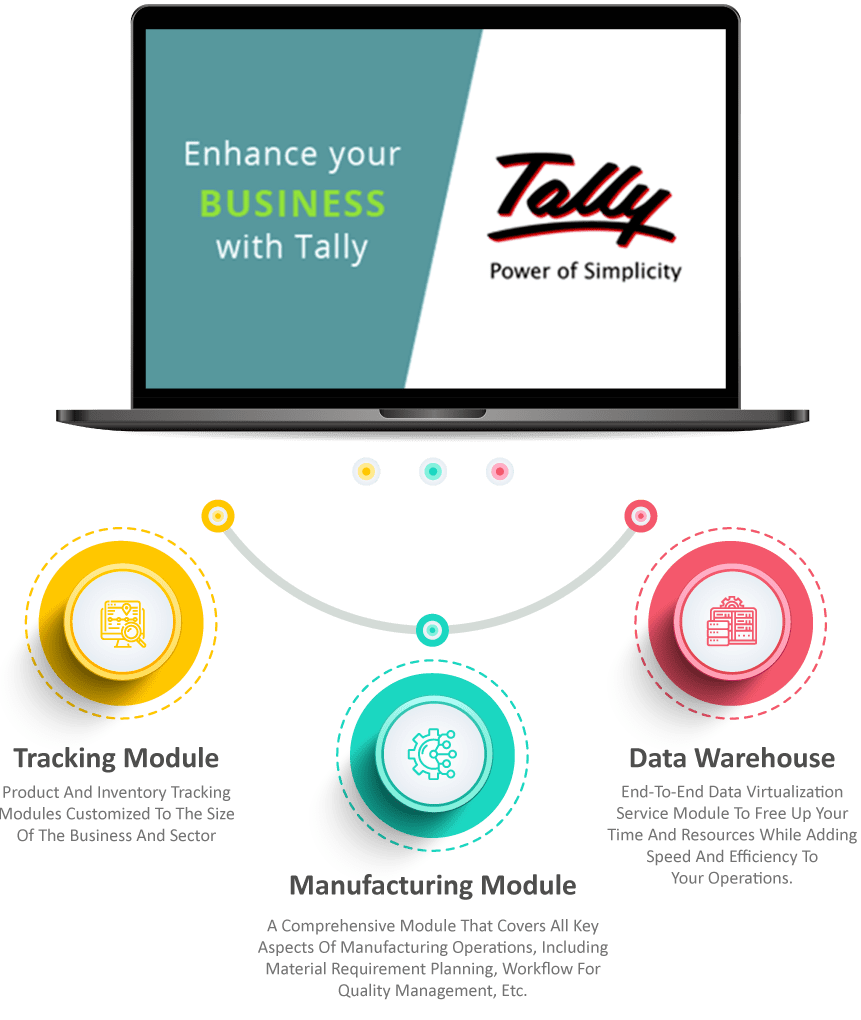 Enhance your BUSINESS with Tally

Tally

Power of Simplicity

Tracking Module

Product And Inventory Tracking Modules Customized To The Size Of The Business And Sector

Manufacturing Module

A Comprehensive Module That Covers All Key Aspects Of Manufacturing Operations, Including Material Requirement Planning, Workflow For Quality Management, Etc.

Data Warehouse

End-To-End Data Virtualization Service Module To Free Up Your Time And Resources While Adding Speed And Efficiency To Your Operations.