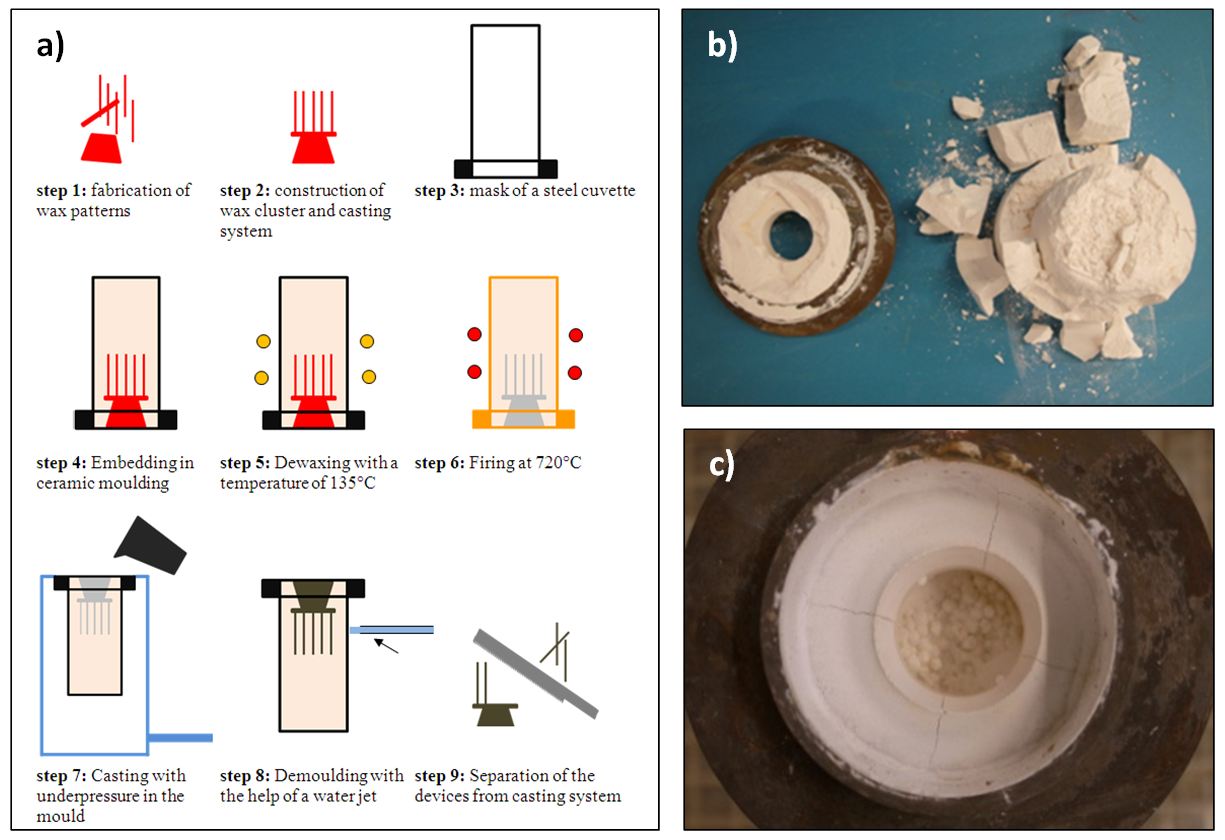 a)

step 1: fabrication of wax patterns

step 2: construction of wax cluster and casting system

step 3: mask of a steel cuvette

step 4: Embedding in ceramic moulding

step 5: Dewaxing with a temperature of 135°C

step 6: Firing at 720°C

step 7: Casting with underpressure in the mould

step 8: Demoulding with the help of a water jet

step 9: Separation of the devices from casting system

b)

c)