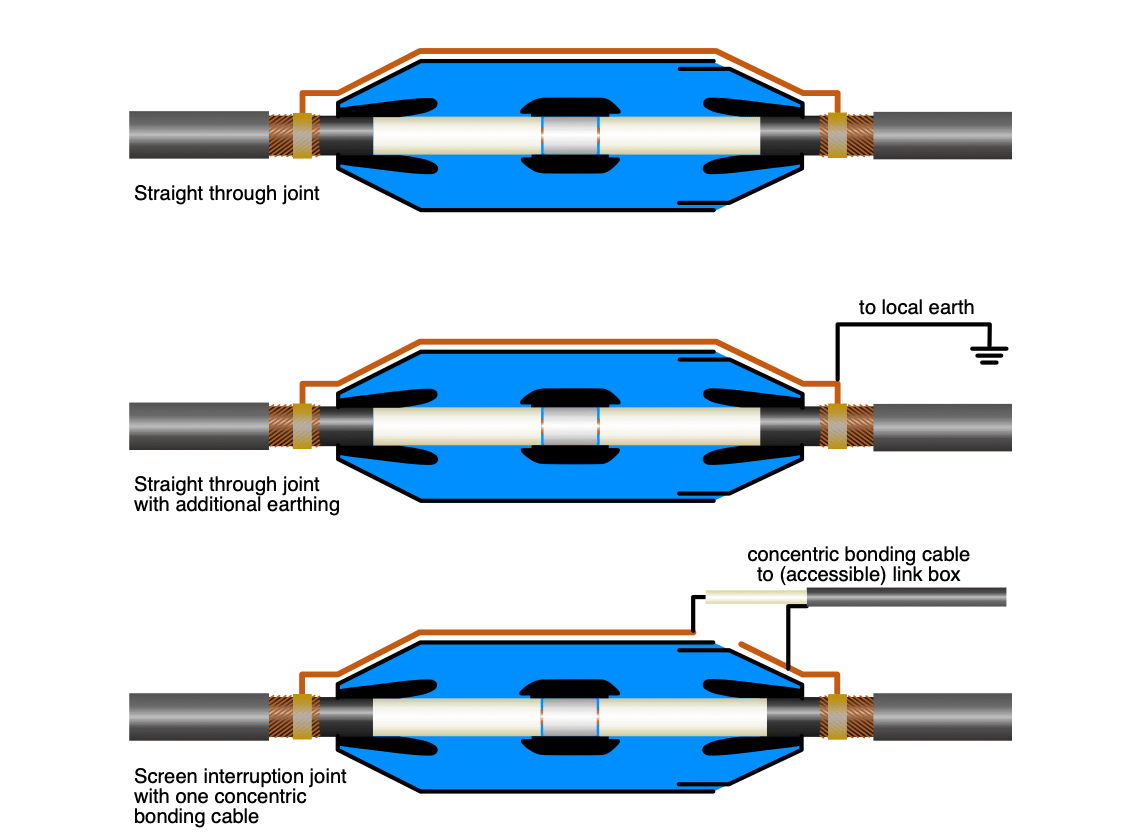 Straight through joint

to local earth

Straight through joint with additional earthing

concentric bonding cable to (accessible) link box

Screen interruption joint with one concentric bonding cable