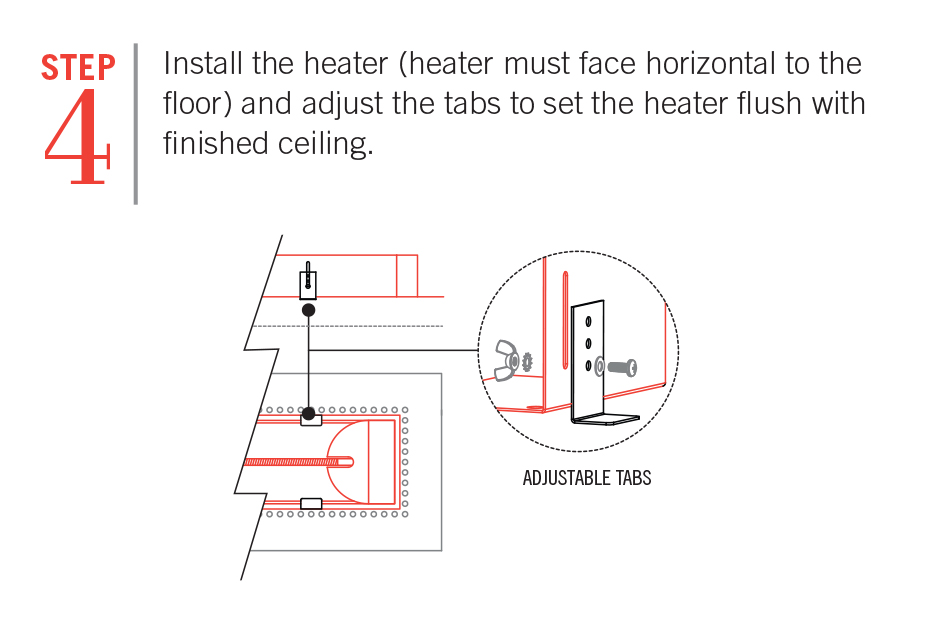 STEP 4

Install the heater (heater must face horizontal to the floor) and adjust the tabs to set the heater flush with finished ceiling.

ADJUSTABLE TABS