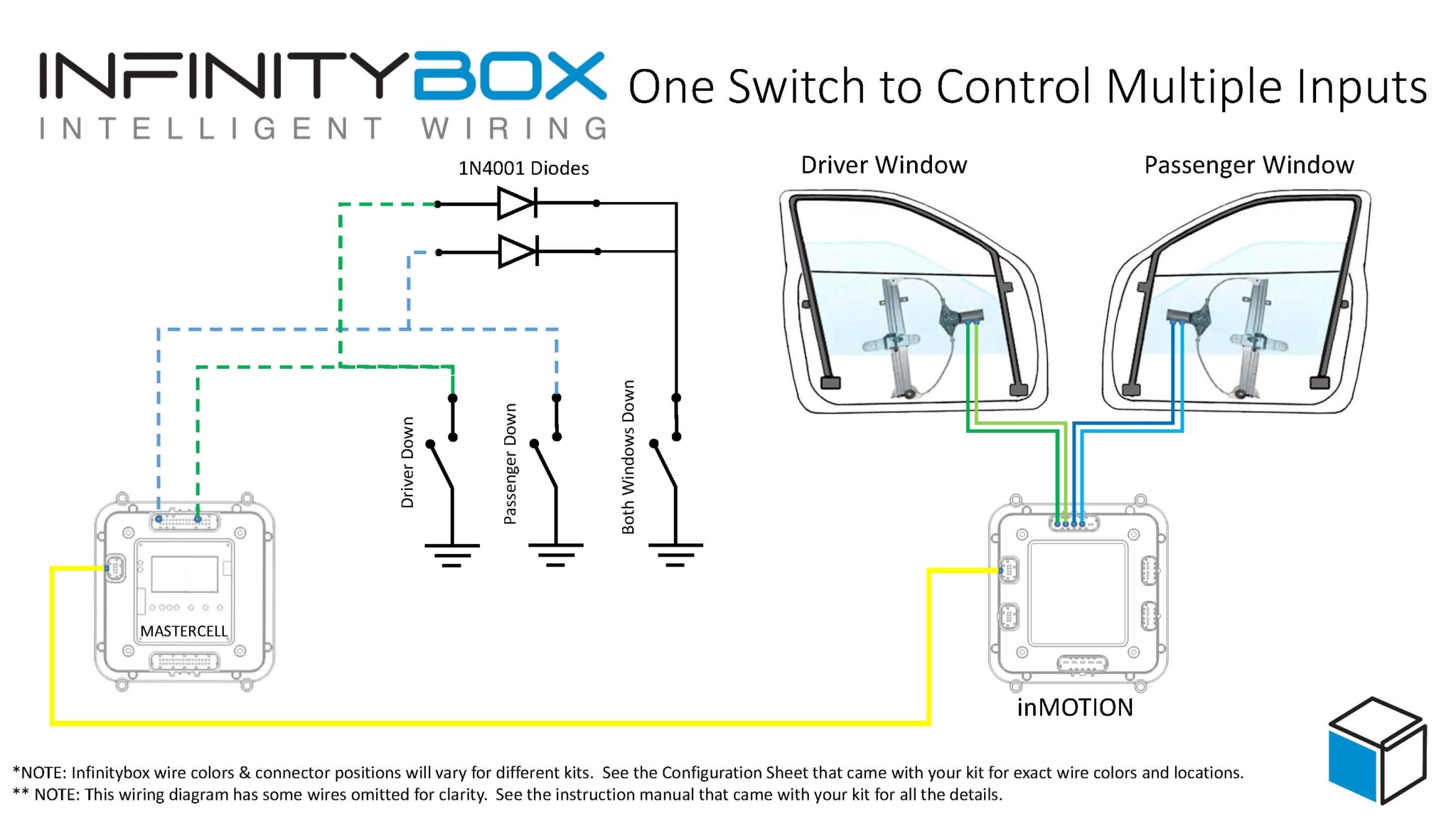 INFINITYBOX
INTELLIGENT WIRING

One Switch to Control Multiple Inputs

1N4001 Diodes

Driver Window

Passenger Window

Driver Down

Passenger Down

Both Windows Down

MASTERCELL

inMOTION

*NOTE: Infinitybox wire colors & connector positions will vary for different kits. See the Configuration Sheet that came with your kit for exact wire colors and locations.
** NOTE: This wiring diagram has some wires omitted for clarity. See the instruction manual that came with your kit for all the details.