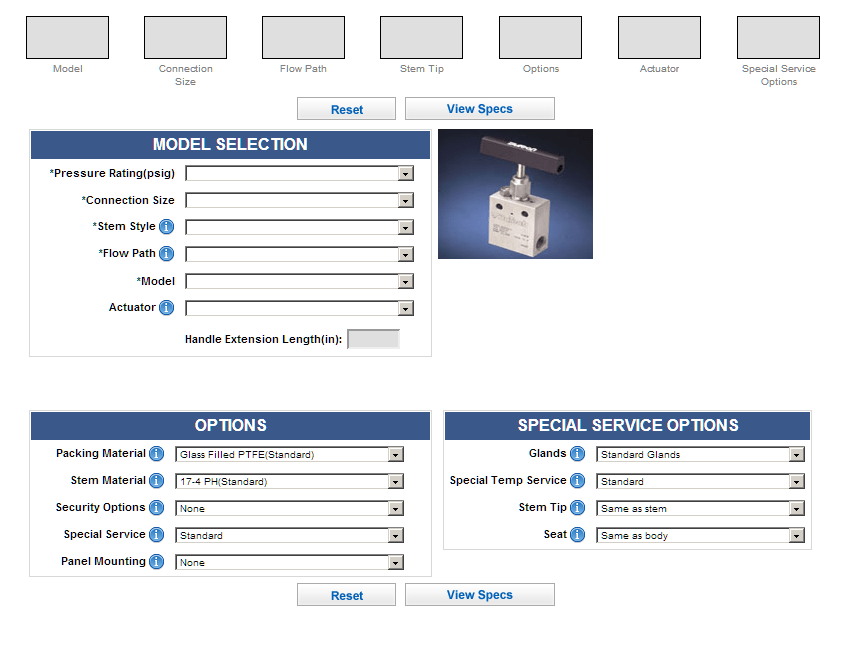 Model

Connection Size

Flow Path

Stem Tip

Options

Actuator

Special Service Options

Reset

View Specs

MODEL SELECTION

*Pressure Rating(psig)

*Connection Size

*Stem Style

*Flow Path

*Model

Actuator

Handle Extension Length(in):

OPTIONS

Packing Material

Glass Filled PTFE(Standard)

Stem Material

17-4 PH(Standard)

Security Options

None

Special Service

Standard

Panel Mounting

None

SPECIAL SERVICE OPTIONS

Glands

Standard Glands

Special Temp Service

Standard

Stem Tip

Same as stem

Seat

Same as body

Reset

View Specs