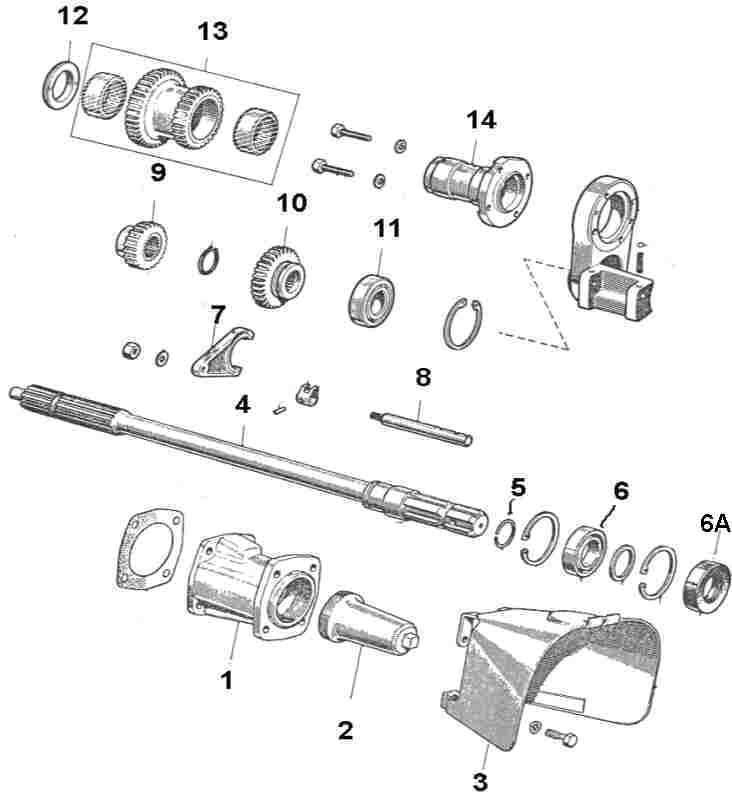 12
13
14
9
10
11
7
8
4
5
6
6A
1
2
3