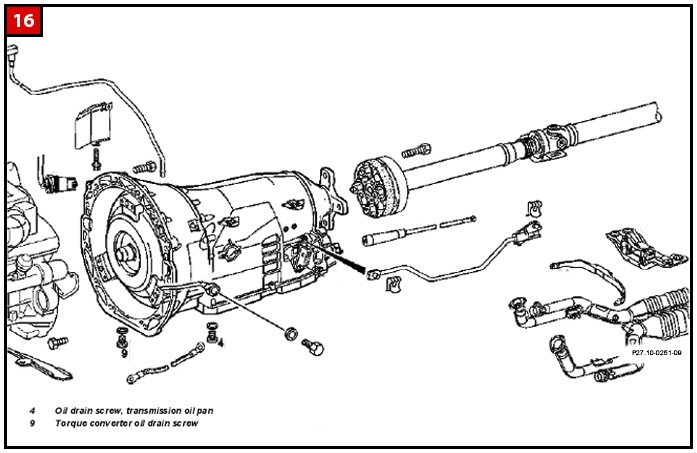 16

9

4

P27.10-0251-09

4 Oil drain screw, transmission oil pan
9 Torque converter oil drain screw