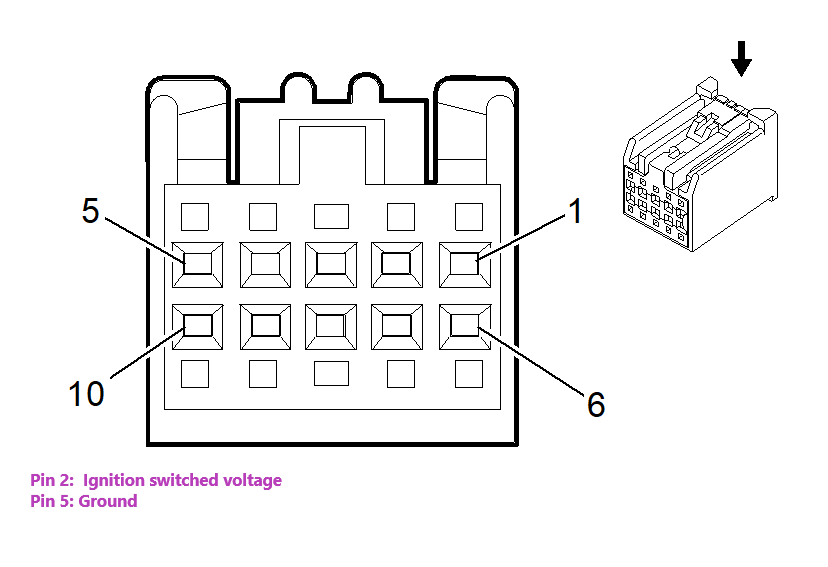 5
1
10
6

Pin 2: Ignition switched voltage
Pin 5: Ground