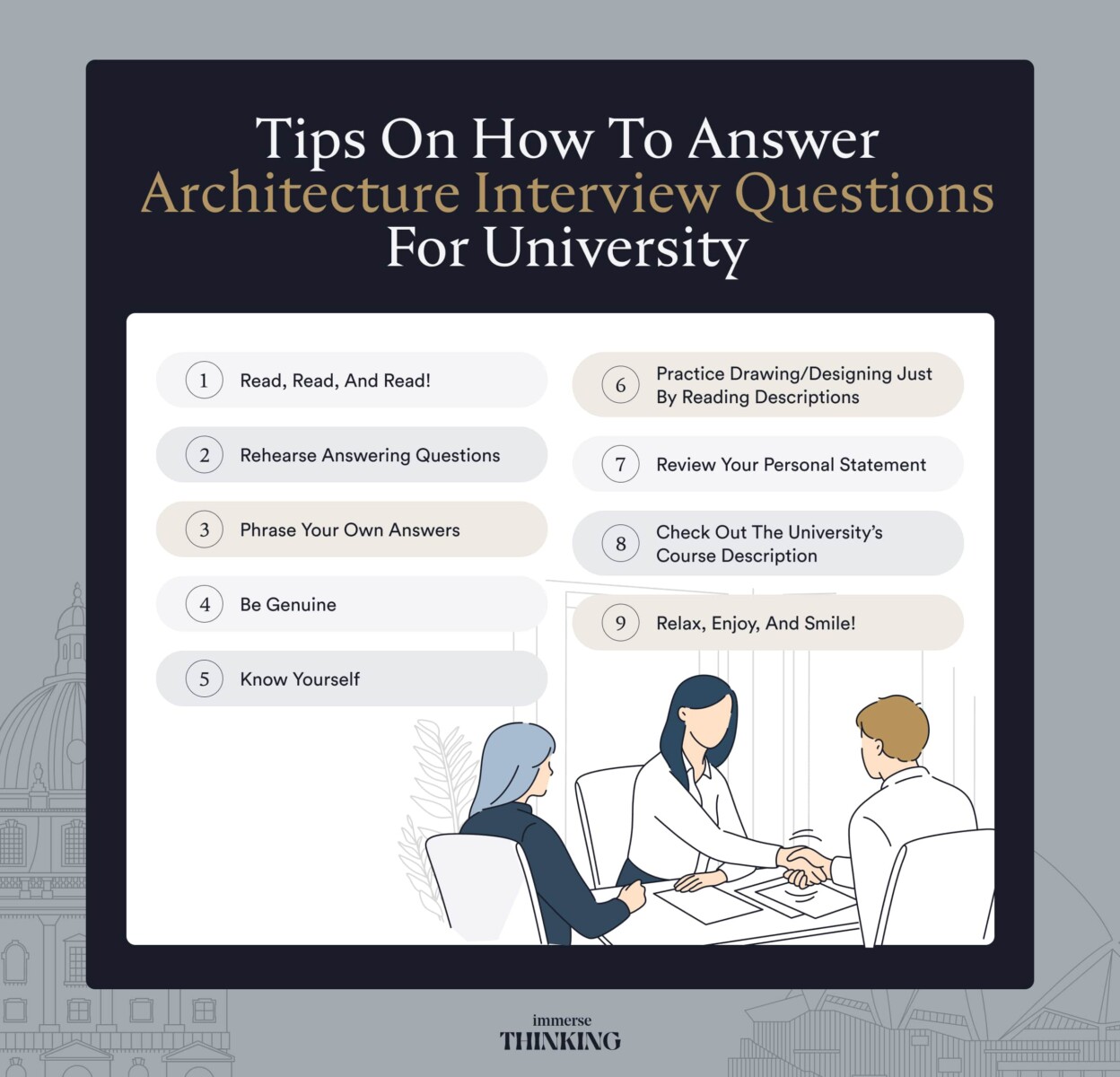 Tips On How To Answer Architecture Interview Questions For University

1 Read, Read, And Read!

2 Rehearse Answering Questions

3 Phrase Your Own Answers

4 Be Genuine

5 Know Yourself

6 Practice Drawing/Designing Just By Reading Descriptions

7 Review Your Personal Statement

8 Check Out The University's Course Description

9 Relax, Enjoy, And Smile!

immerse
THINKING