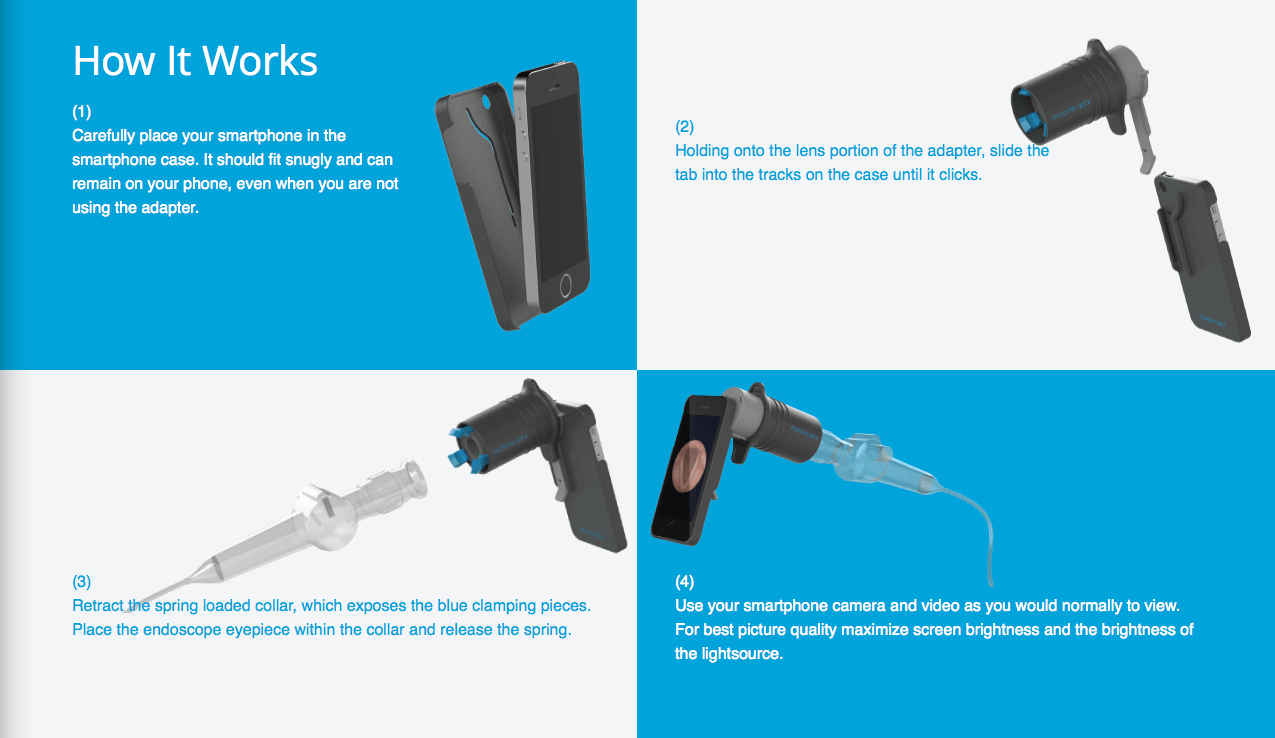 How It Works

(1)
Carefully place your smartphone in the smartphone case. It should fit snugly and can remain on your phone, even when you are not using the adapter.

(2)
Holding onto the lens portion of the adapter, slide the tab into the tracks on the case until it clicks.

(3)
Retract the spring loaded collar, which exposes the blue clamping pieces. Place the endoscope eyepiece within the collar and release the spring.

(4)
Use your smartphone camera and video as you would normally to view. For best picture quality maximize screen brightness and the brightness of the lightsource.