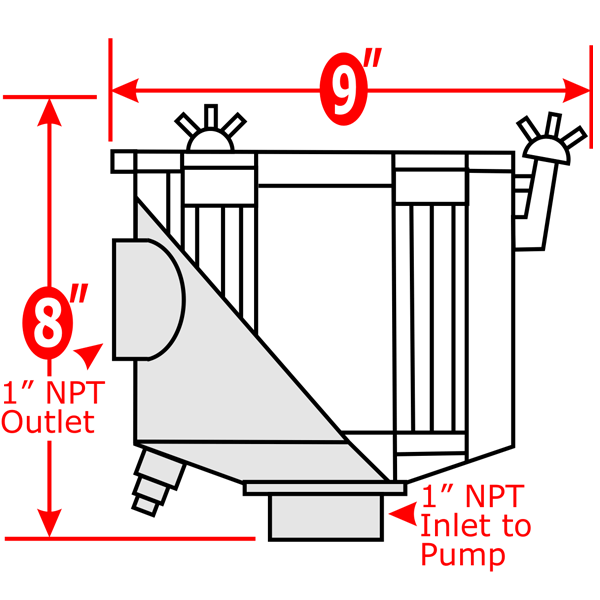 9″

8″

1″ NPT
Outlet

1″ NPT
Inlet to
Pump