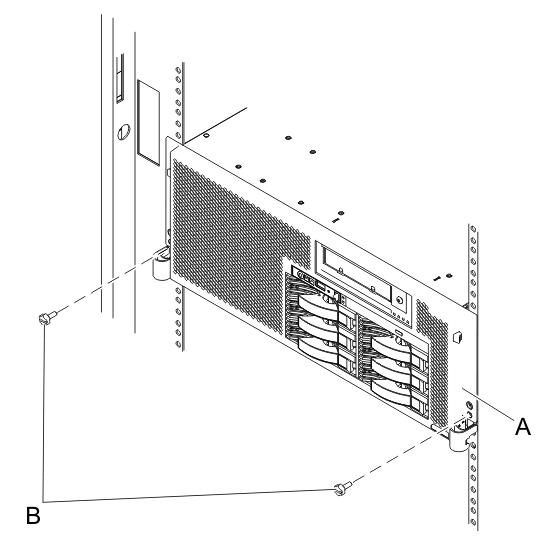 A

B