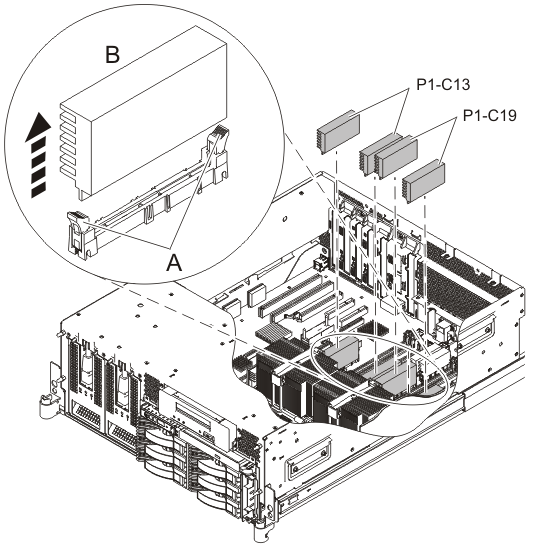 B

A

P1-C13

P1-C19