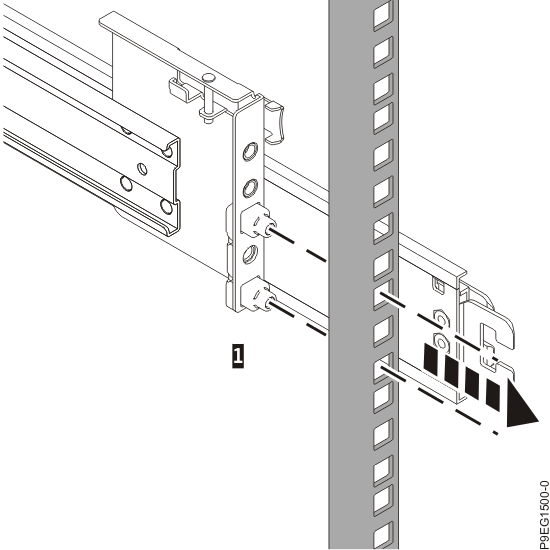 1

P9EG1500-0