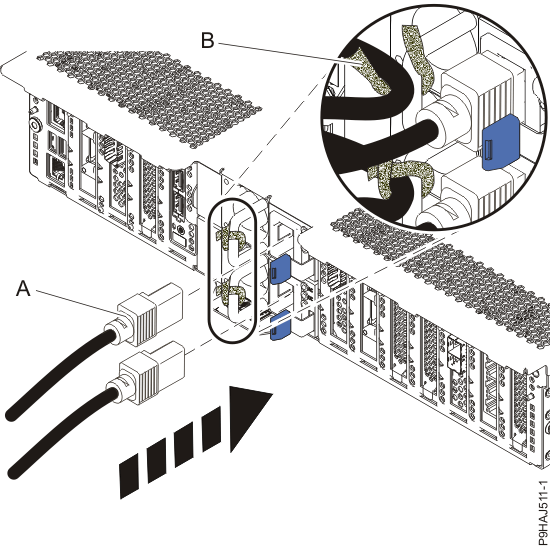 B
A
P9HAJ511-1