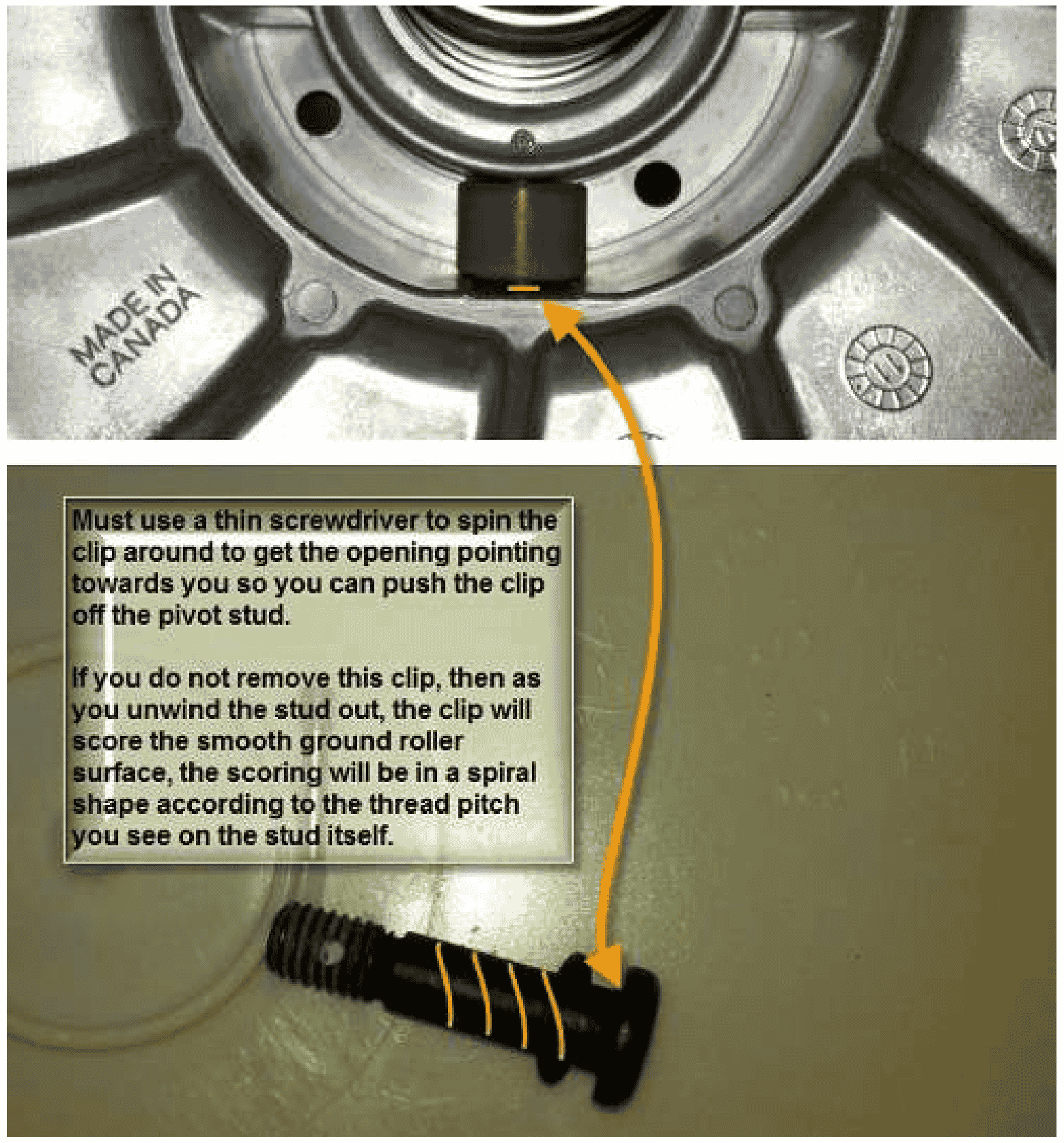 MADE IN CANADA

Must use a thin screwdriver to spin the clip around to get the opening pointing towards you so you can push the clip off the pivot stud.

If you do not remove this clip, then as you unwind the stud out, the clip will score the smooth ground roller surface, the scoring will be in a spiral shape according to the thread pitch you see on the stud itself.