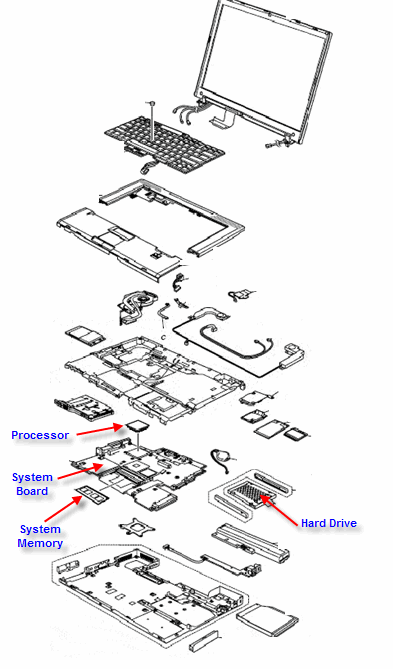 Processor

System Board

System Memory

Hard Drive