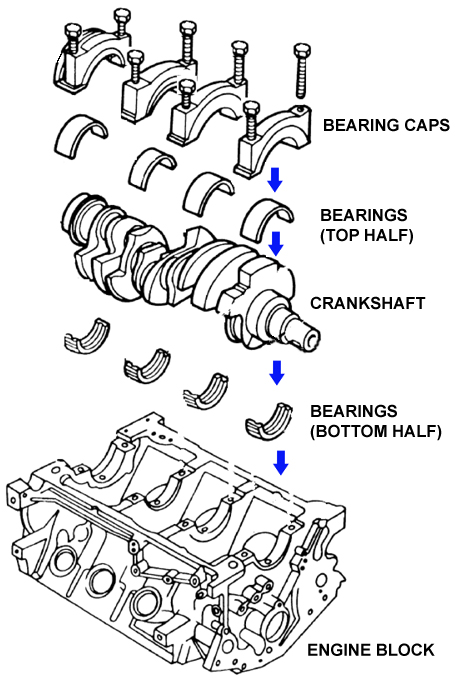 BEARING CAPS

BEARINGS
(TOP HALF)

CRANKSHAFT

BEARINGS
(BOTTOM HALF)

ENGINE BLOCK