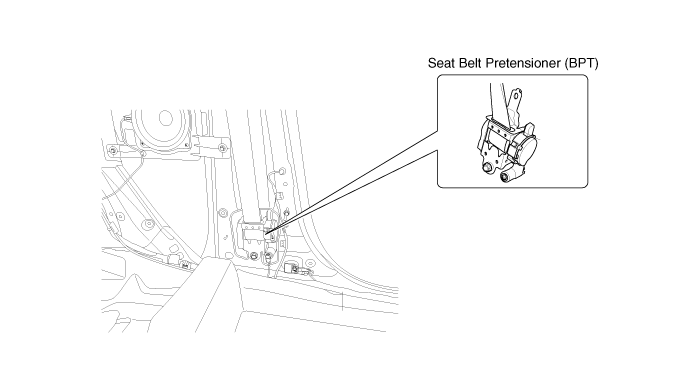 Seat Belt Pretensioner (BPT)