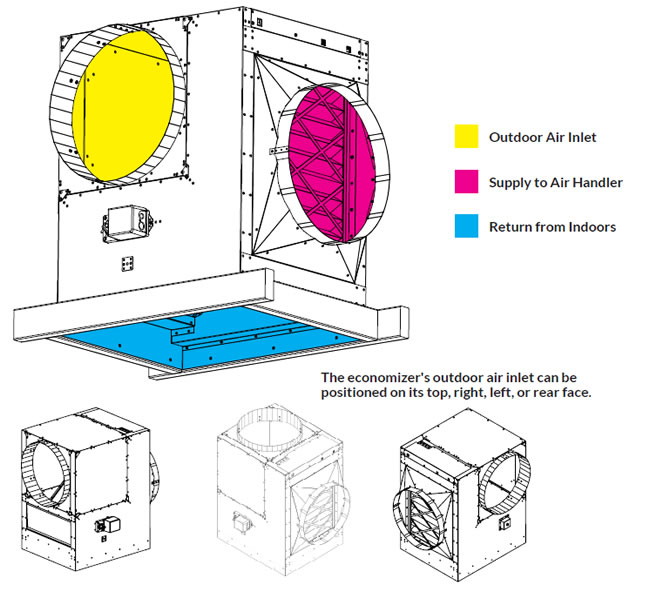 Outdoor Air Inlet

Supply to Air Handler

Return from Indoors

The economizer's outdoor air inlet can be positioned on its top, right, left, or rear face.