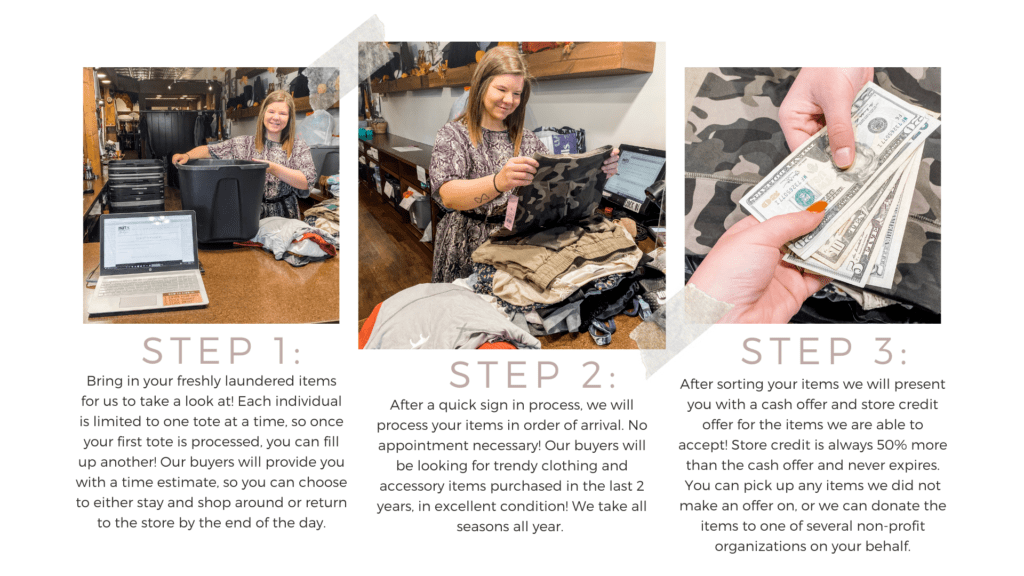 STEP 1:

Bring in your freshly laundered items for us to take a look at! Each individual is limited to one tote at a time, so once your first tote is processed, you can fill up another! Our buyers will provide you with a time estimate, so you can choose to either stay and shop around or return to the store by the end of the day.

STEP 2:

After a quick sign in process, we will process your items in order of arrival. No appointment necessary! Our buyers will be looking for trendy clothing and accessory items purchased in the last 2 years, in excellent condition! We take all seasons all year.

STEP 3:

After sorting your items we will present you with a cash offer and store credit offer for the items we are able to accept! Store credit is always 50% more than the cash offer and never expires. You can pick up any items we did not make an offer on, or we can donate the items to one of several non-profit organizations on your behalf.