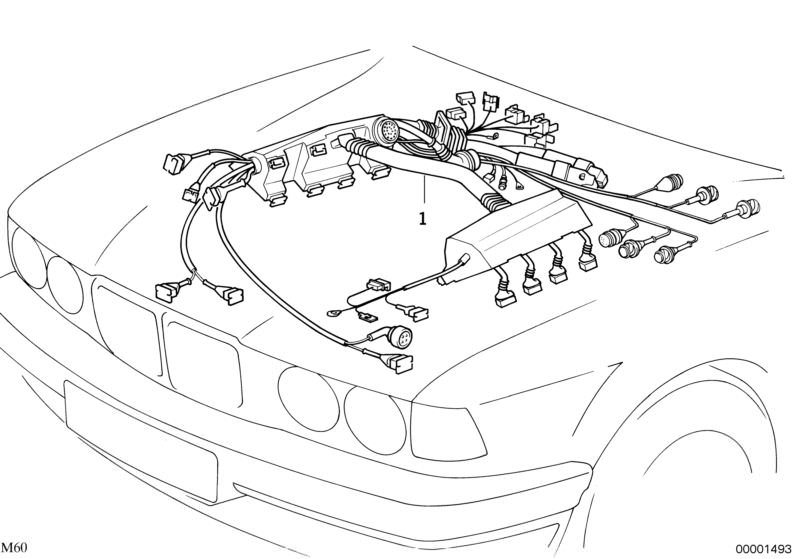 1

M60

00001493