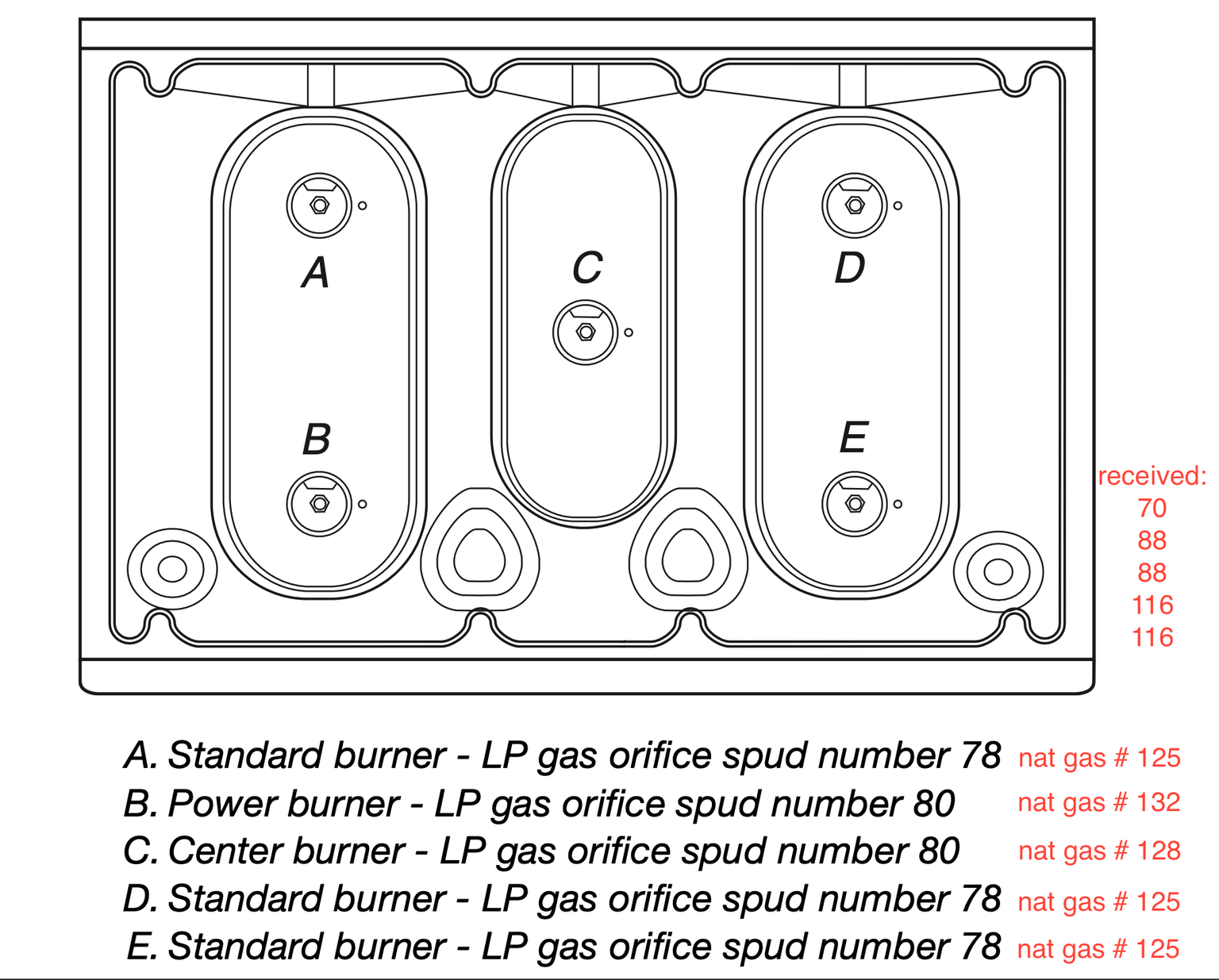 A

C

D

B

E

received:
70
88
88
116
116

A. Standard burner - LP gas orifice spud number 78 nat gas # 125
B. Power burner - LP gas orifice spud number 80 nat gas # 132
C. Center burner - LP gas orifice spud number 80 nat gas # 128
D. Standard burner - LP gas orifice spud number 78 nat gas # 125
E. Standard burner - LP gas orifice spud number 78 nat gas # 125