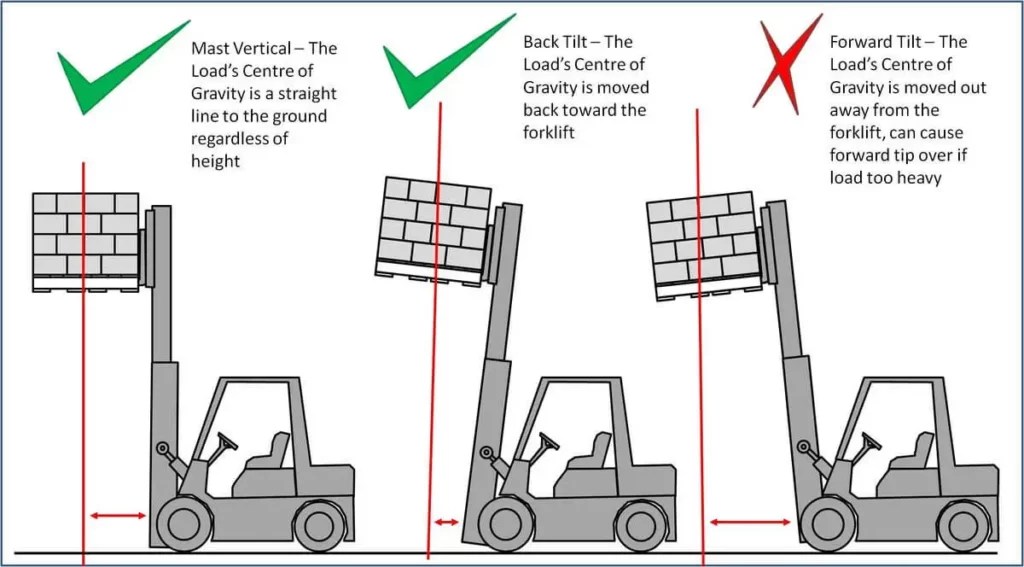 Mast Vertical – The Load's Centre of Gravity is a straight line to the ground regardless of height

Back Tilt – The Load's Centre of Gravity is moved back toward the forklift

Forward Tilt – The Load's Centre of Gravity is moved out away from the forklift, can cause forward tip over if load too heavy