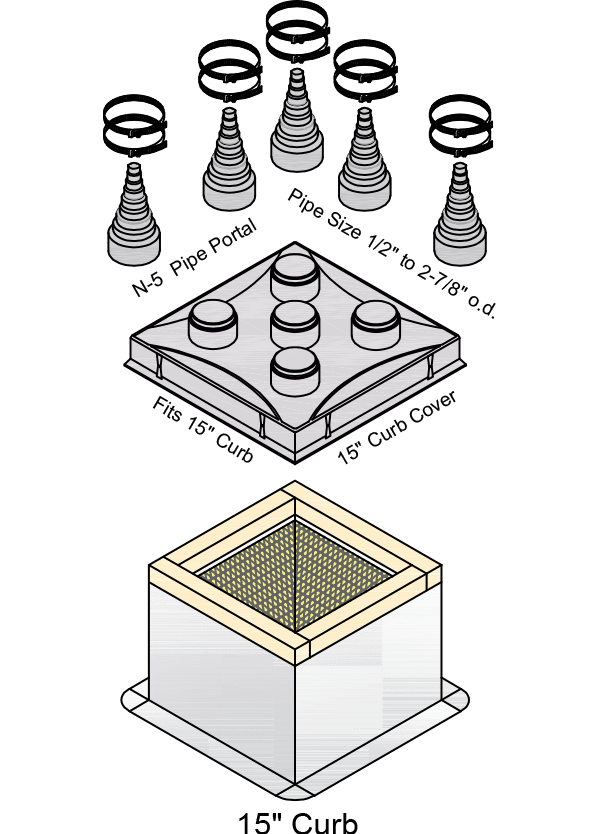 N-5 Pipe Portal

Pipe Size 1/2" to 2-7/8" o.d.

Fits 15" Curb

15" Curb Cover

15" Curb