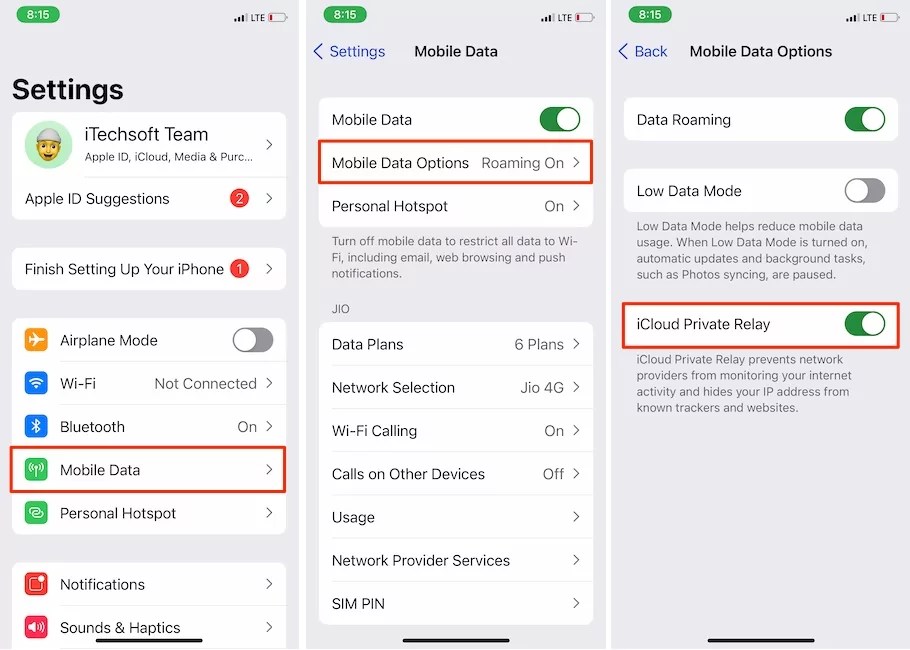 8:15 LTE

Settings

iTechsoft Team
Apple ID, iCloud, Media & Purc...

Apple ID Suggestions 2

Finish Setting Up Your iPhone 1

Airplane Mode

Wi-Fi Not Connected

Bluetooth On

Mobile Data

Personal Hotspot

Notifications

Sounds & Haptics

8:15 LTE

Settings Mobile Data

Mobile Data

Mobile Data Options Roaming On

Personal Hotspot On

Turn off mobile data to restrict all data to Wi-Fi, including email, web browsing and push notifications.

JIO

Data Plans 6 Plans

Network Selection Jio 4G

Wi-Fi Calling On

Calls on Other Devices Off

Usage

Network Provider Services

SIM PIN

8:15 LTE

Back Mobile Data Options

Data Roaming

Low Data Mode

Low Data Mode helps reduce mobile data usage. When Low Data Mode is turned on, automatic updates and background tasks, such as Photos syncing, are paused.

iCloud Private Relay

iCloud Private Relay prevents network providers from monitoring your internet activity and hides your IP address from known trackers and websites.