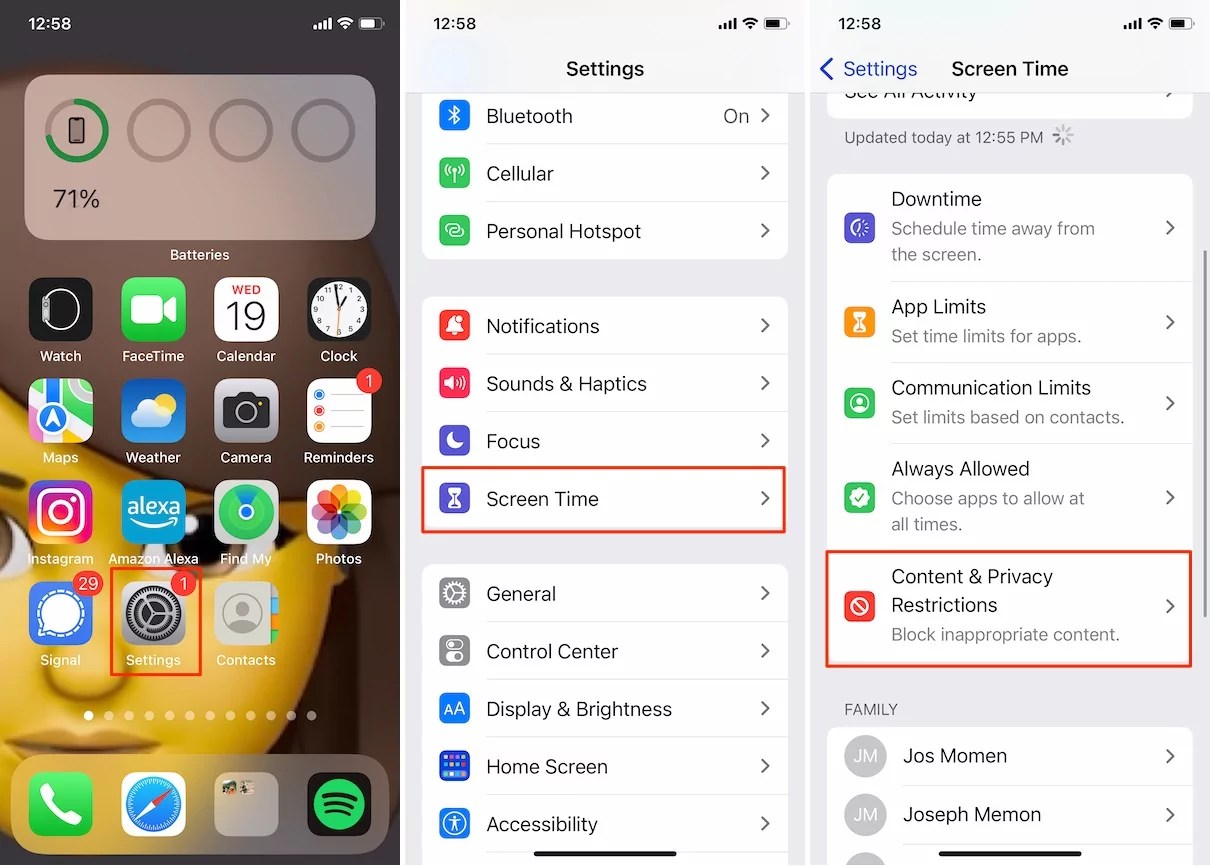 12:58

71%

Batteries

Watch
FaceTime
WED
19
Calendar
Clock
Maps
Weather
Camera
1
Reminders
Instagram
alexa
Amazon Alexa
Find My
Photos
29
Signal
1
Settings
Contacts

12:58

Settings

Bluetooth On
Cellular
Personal Hotspot

Notifications
Sounds & Haptics
Focus
Screen Time

General
Control Center
AA Display & Brightness
Home Screen
Accessibility

12:58

Settings Screen Time

See All Activity

Updated today at 12:55 PM

Downtime
Schedule time away from the screen.

App Limits
Set time limits for apps.

Communication Limits
Set limits based on contacts.

Always Allowed
Choose apps to allow at all times.

Content & Privacy Restrictions
Block inappropriate content.

FAMILY

JM Jos Momen
JM Joseph Memon