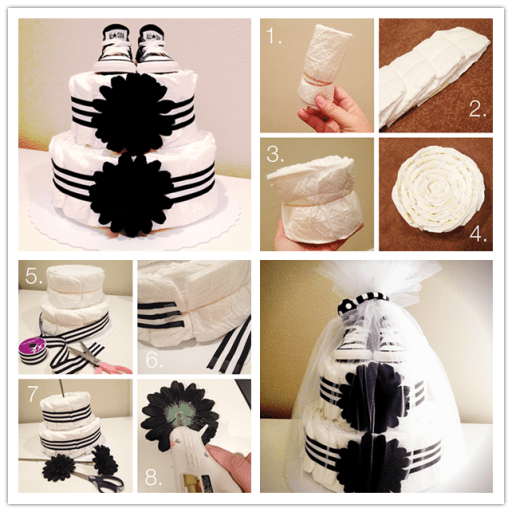 1.

2.

3.

4.

5.

6.

7

8.