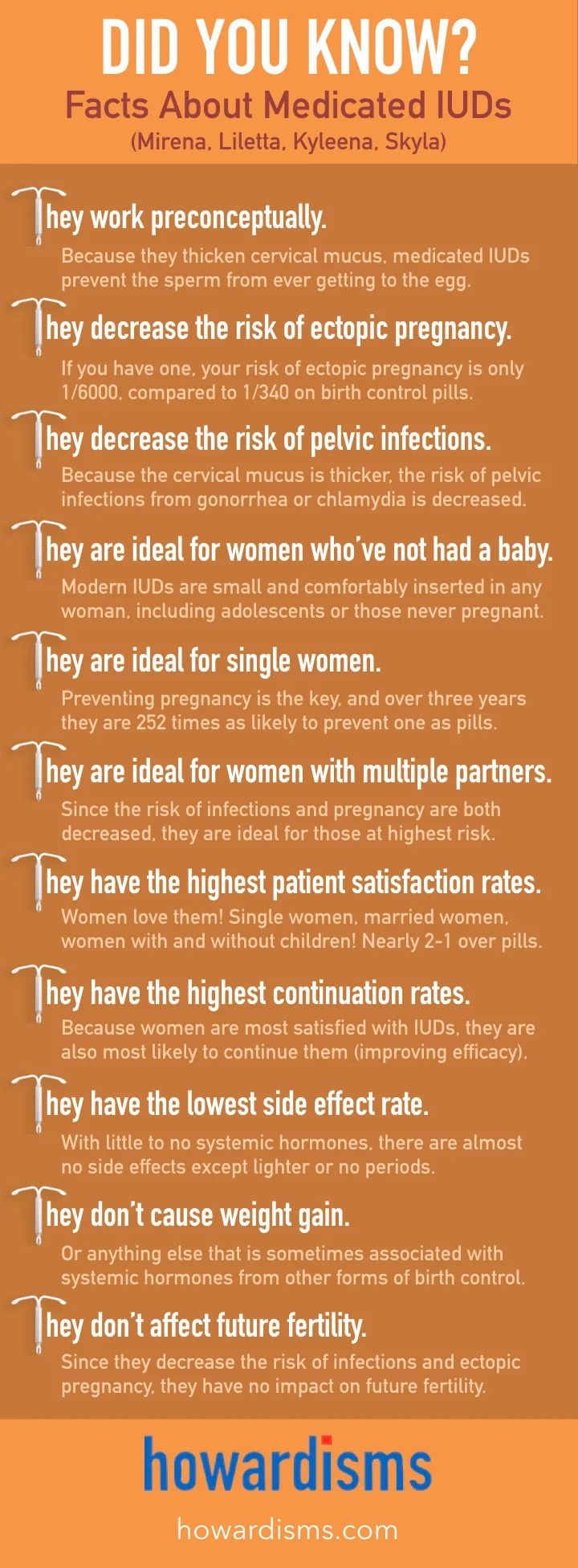 DID YOU KNOW?
Facts About Medicated IUDs
(Mirena, Liletta, Kyleena, Skyla)

They work preconceptually.
Because they thicken cervical mucus, medicated IUDs prevent the sperm from ever getting to the egg.

They decrease the risk of ectopic pregnancy.
If you have one, your risk of ectopic pregnancy is only 1/6000, compared to 1/340 on birth control pills.

They decrease the risk of pelvic infections.
Because the cervical mucus is thicker, the risk of pelvic infections from gonorrhea or chlamydia is decreased.

They are ideal for women who've not had a baby.
Modern IUDs are small and comfortably inserted in any woman, including adolescents or those never pregnant.

They are ideal for single women.
Preventing pregnancy is the key, and over three years they are 252 times as likely to prevent one as pills.

They are ideal for women with multiple partners.
Since the risk of infections and pregnancy are both decreased, they are ideal for those at highest risk.

They have the highest patient satisfaction rates.
Women love them! Single women, married women, women with and without children! Nearly 2-1 over pills.

They have the highest continuation rates.
Because women are most satisfied with IUDs, they are also most likely to continue them (improving efficacy).

They have the lowest side effect rate.
With little to no systemic hormones, there are almost no side effects except lighter or no periods.

They don't cause weight gain.
Or anything else that is sometimes associated with systemic hormones from other forms of birth control.

They don't affect future fertility.
Since they decrease the risk of infections and ectopic pregnancy, they have no impact on future fertility.

howardisms
howardisms.com