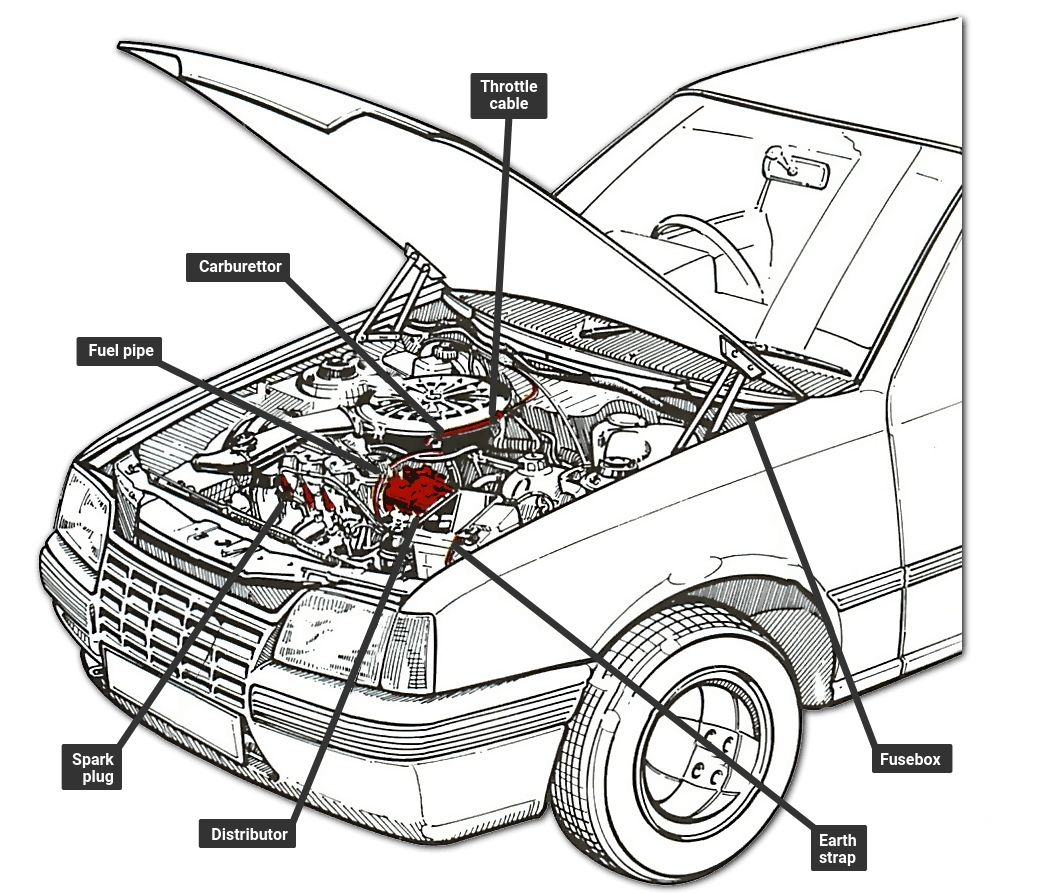 Throttle cable

Carburettor

Fuel pipe

Spark plug

Distributor

Earth strap

Fusebox