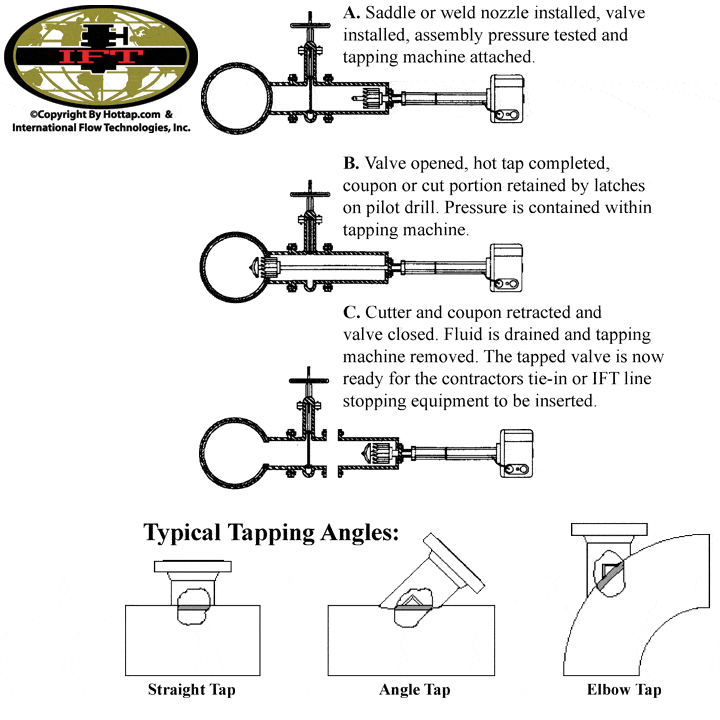 IFT

©Copyright By Hottap.com & International Flow Technologies, Inc.

A. Saddle or weld nozzle installed, valve installed, assembly pressure tested and tapping machine attached.

B. Valve opened, hot tap completed, coupon or cut portion retained by latches on pilot drill. Pressure is contained within tapping machine.

C. Cutter and coupon retracted and valve closed. Fluid is drained and tapping machine removed. The tapped valve is now ready for the contractors tie-in or IFT line stopping equipment to be inserted.

Typical Tapping Angles:

Straight Tap

Angle Tap

Elbow Tap