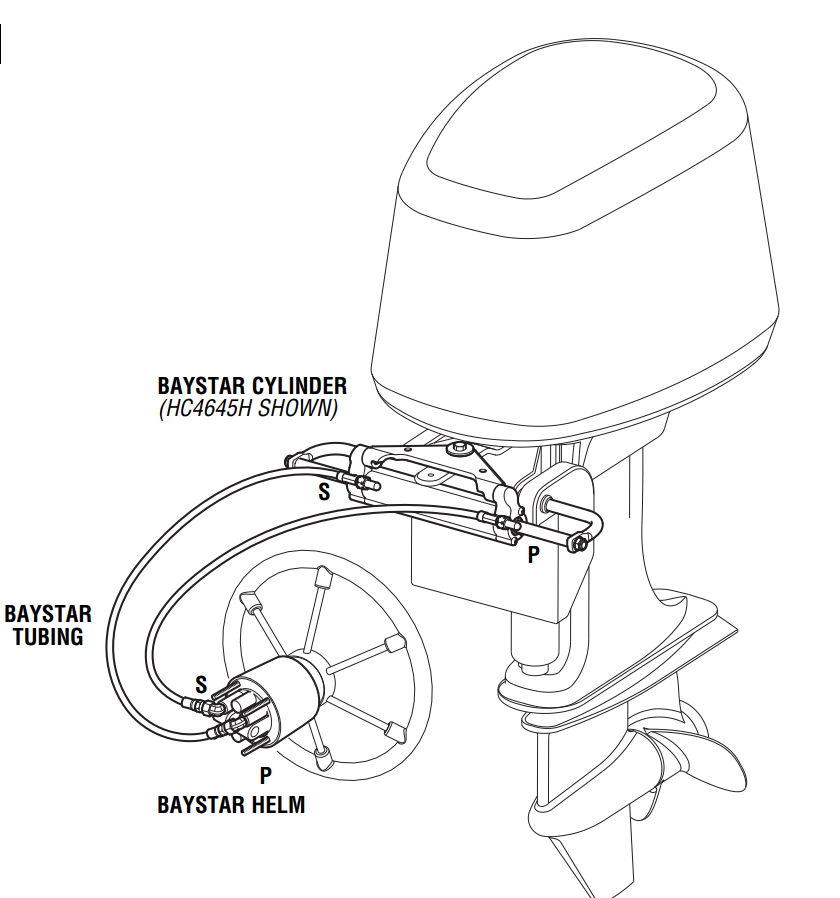 BAYSTAR CYLINDER
(HC4645H SHOWN)

S

P

BAYSTAR
TUBING

S

P

BAYSTAR HELM