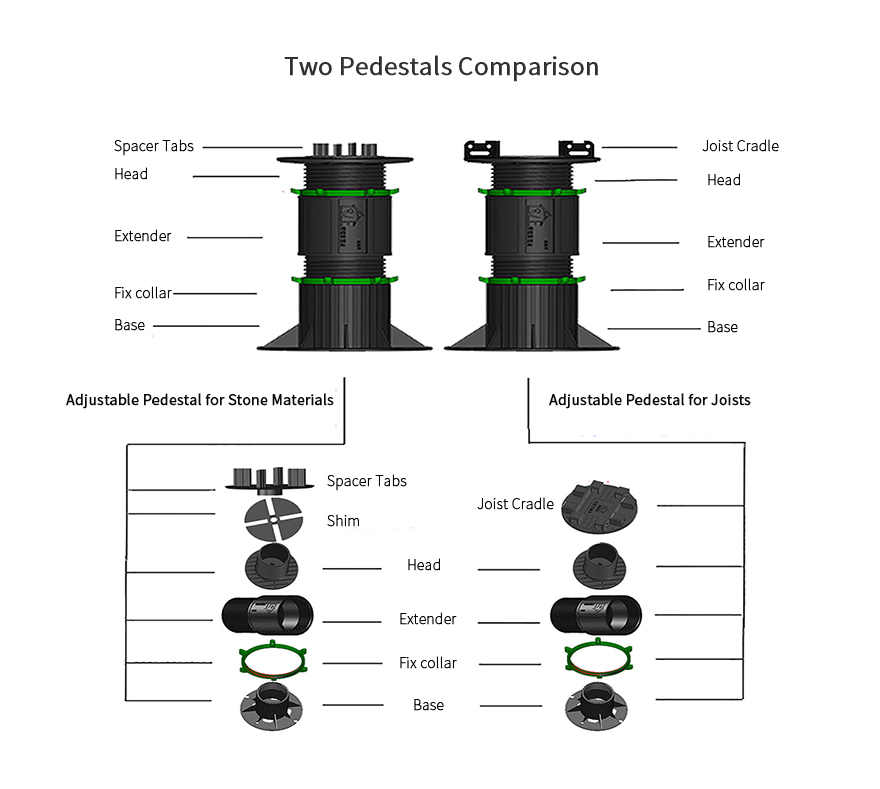 Two Pedestals Comparison

Spacer Tabs
Head
Extender
Fix collar
Base

Joist Cradle
Head
Extender
Fix collar
Base

Adjustable Pedestal for Stone Materials

Adjustable Pedestal for Joists

Spacer Tabs
Shim
Joist Cradle
Head
Extender
Fix collar
Base