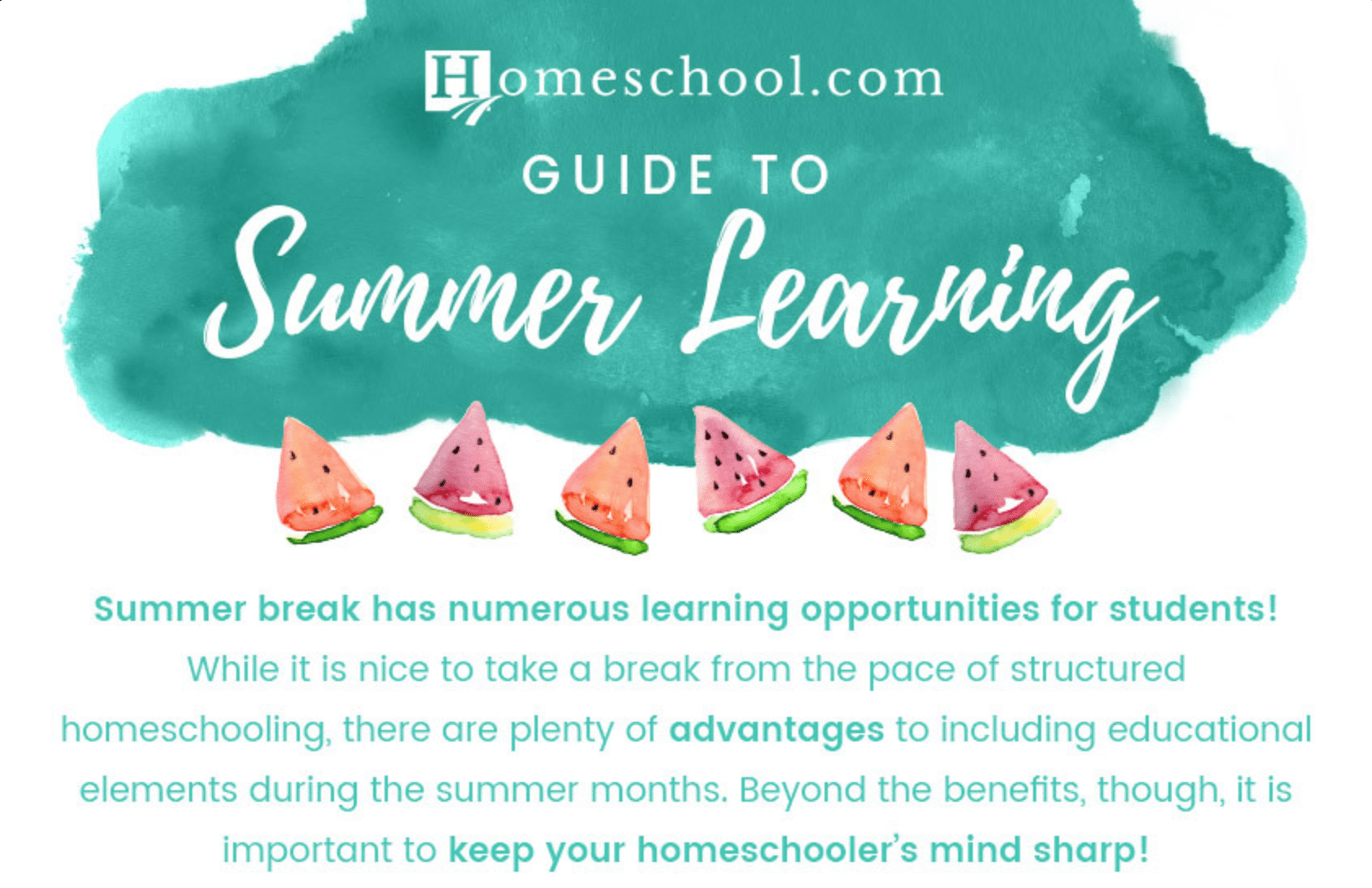 Homeschool.com

GUIDE TO

Summer Learning

Summer break has numerous learning opportunities for students! While it is nice to take a break from the pace of structured homeschooling, there are plenty of advantages to including educational elements during the summer months. Beyond the benefits, though, it is important to keep your homeschooler's mind sharp!