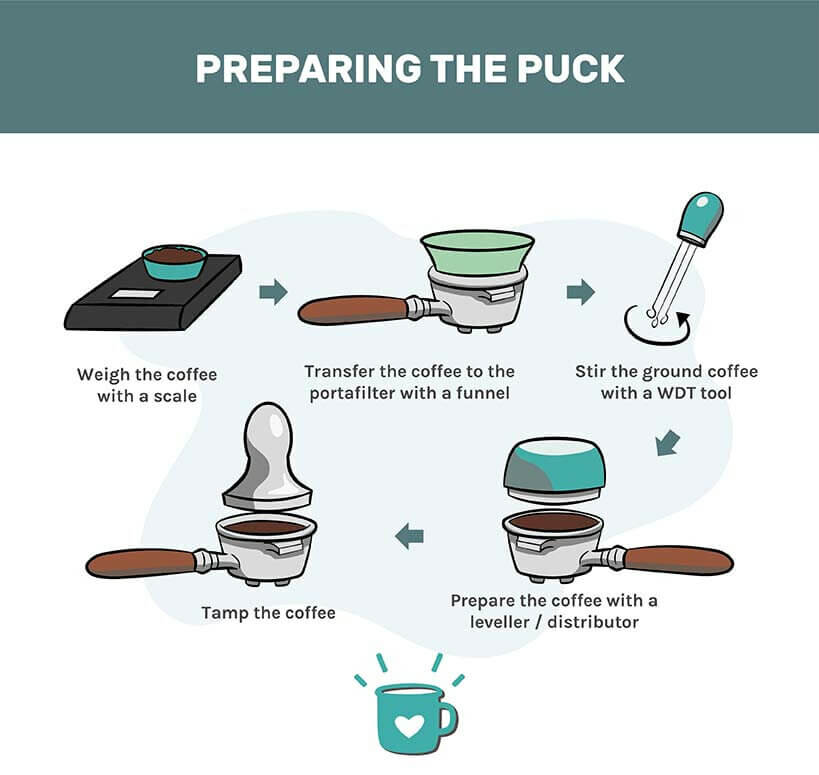 PREPARING THE PUCK

Weigh the coffee with a scale

Transfer the coffee to the portafilter with a funnel

Stir the ground coffee with a WDT tool

Prepare the coffee with a leveller / distributor

Tamp the coffee