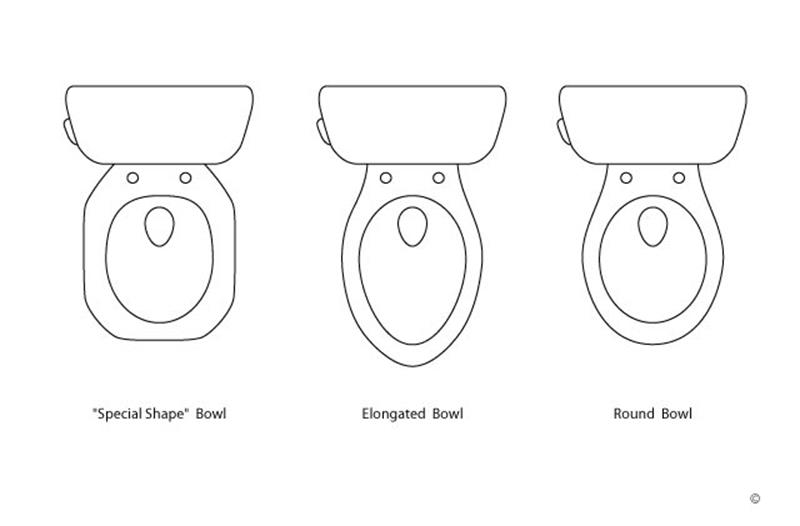 "Special Shape" Bowl

Elongated Bowl

Round Bowl

©