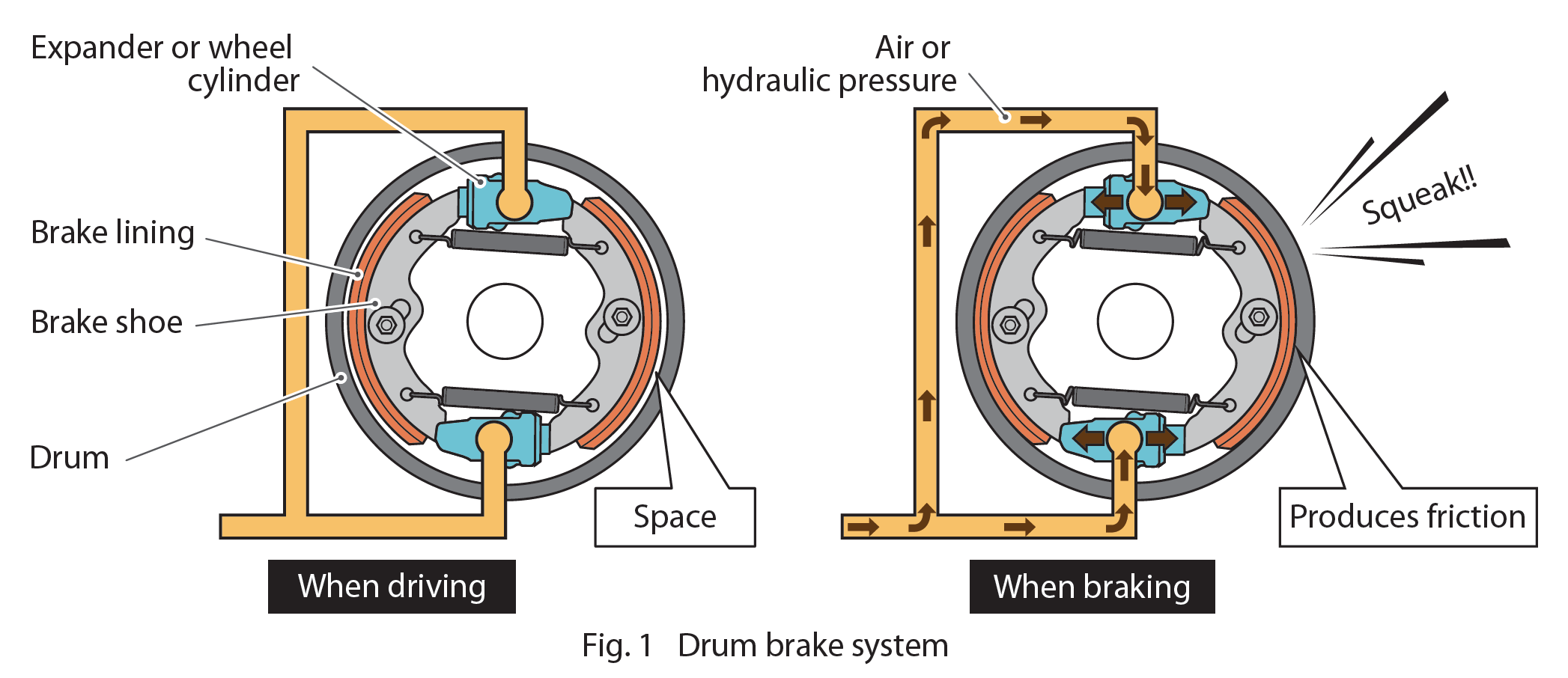 Expander or wheel cylinder

Brake lining

Brake shoe

Drum

Space

When driving

Air or hydraulic pressure

Squeak!!

Produces friction

When braking

Fig. 1 Drum brake system