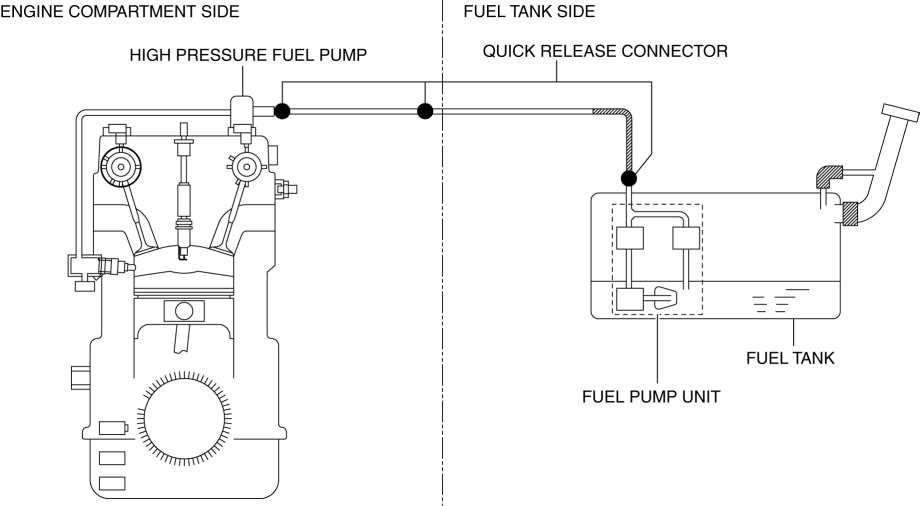 ENGINE COMPARTMENT SIDE

FUEL TANK SIDE

HIGH PRESSURE FUEL PUMP

QUICK RELEASE CONNECTOR

FUEL TANK

FUEL PUMP UNIT