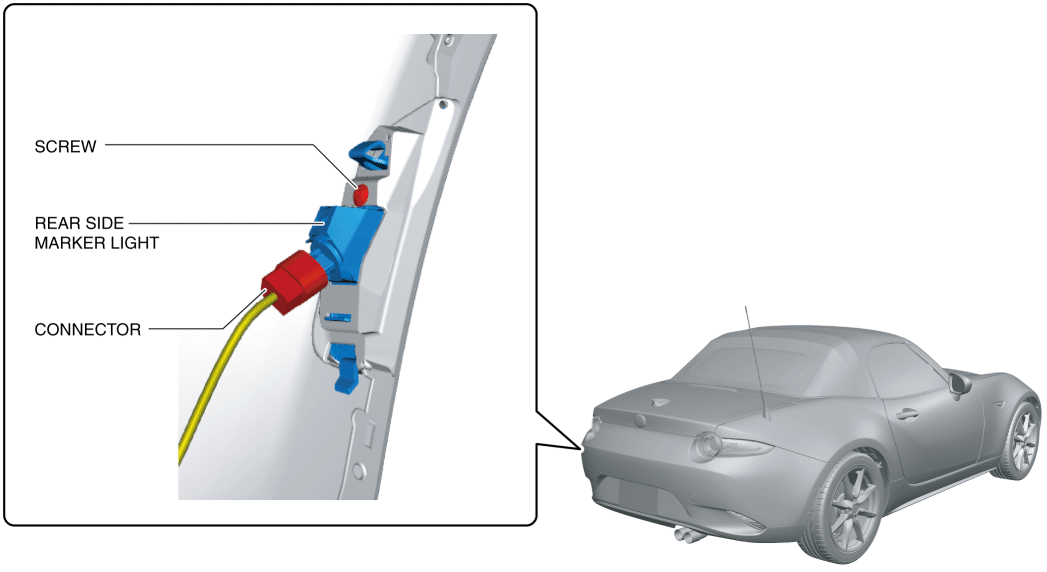 SCREW

REAR SIDE MARKER LIGHT

CONNECTOR