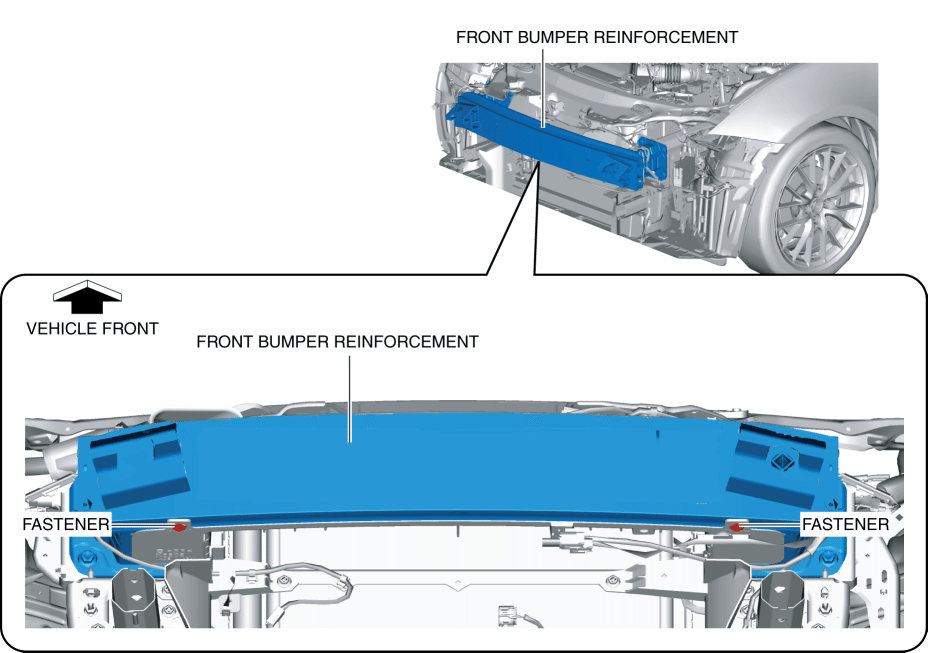 FRONT BUMPER REINFORCEMENT

VEHICLE FRONT

FRONT BUMPER REINFORCEMENT

FASTENER

FASTENER