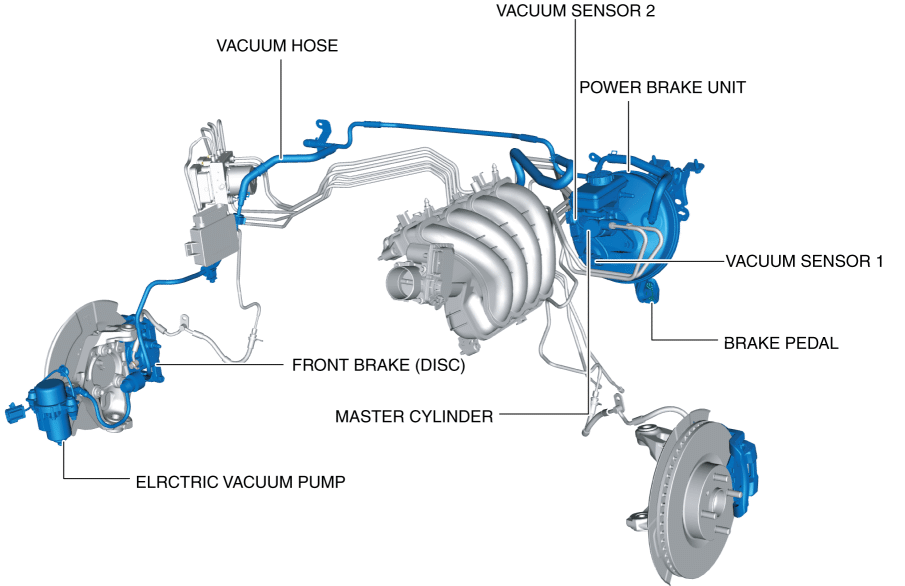 VACUUM SENSOR 2

VACUUM HOSE

POWER BRAKE UNIT

VACUUM SENSOR 1

BRAKE PEDAL

FRONT BRAKE (DISC)

MASTER CYLINDER

ELRCTRIC VACUUM PUMP