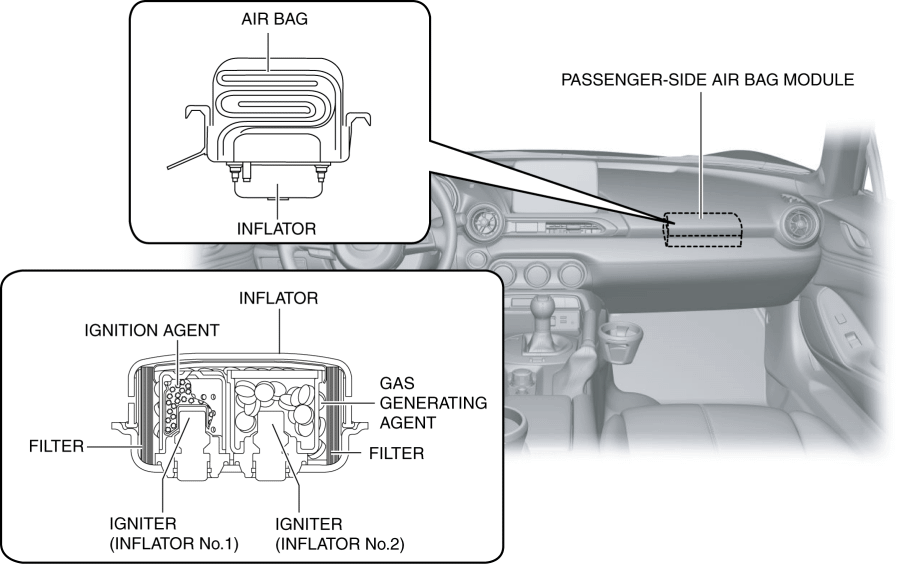 AIR BAG

INFLATOR

PASSENGER-SIDE AIR BAG MODULE

INFLATOR

IGNITION AGENT

GAS GENERATING AGENT

FILTER

FILTER

IGNITER (INFLATOR No.1)

IGNITER (INFLATOR No.2)