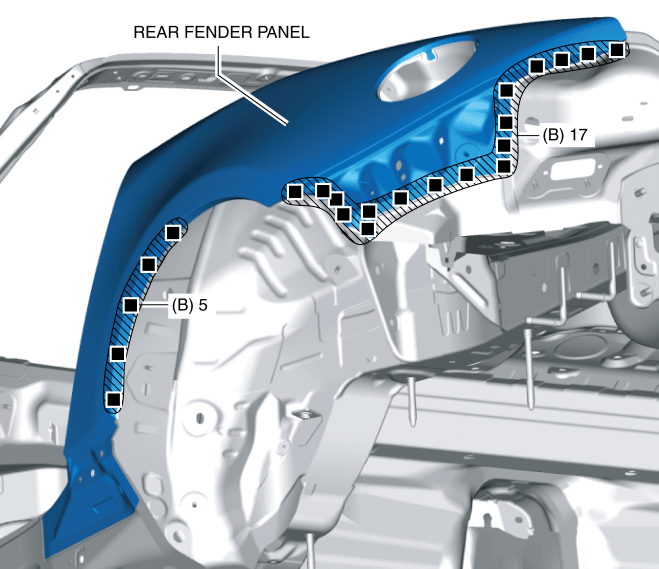 REAR FENDER PANEL

(B) 17

(B) 5