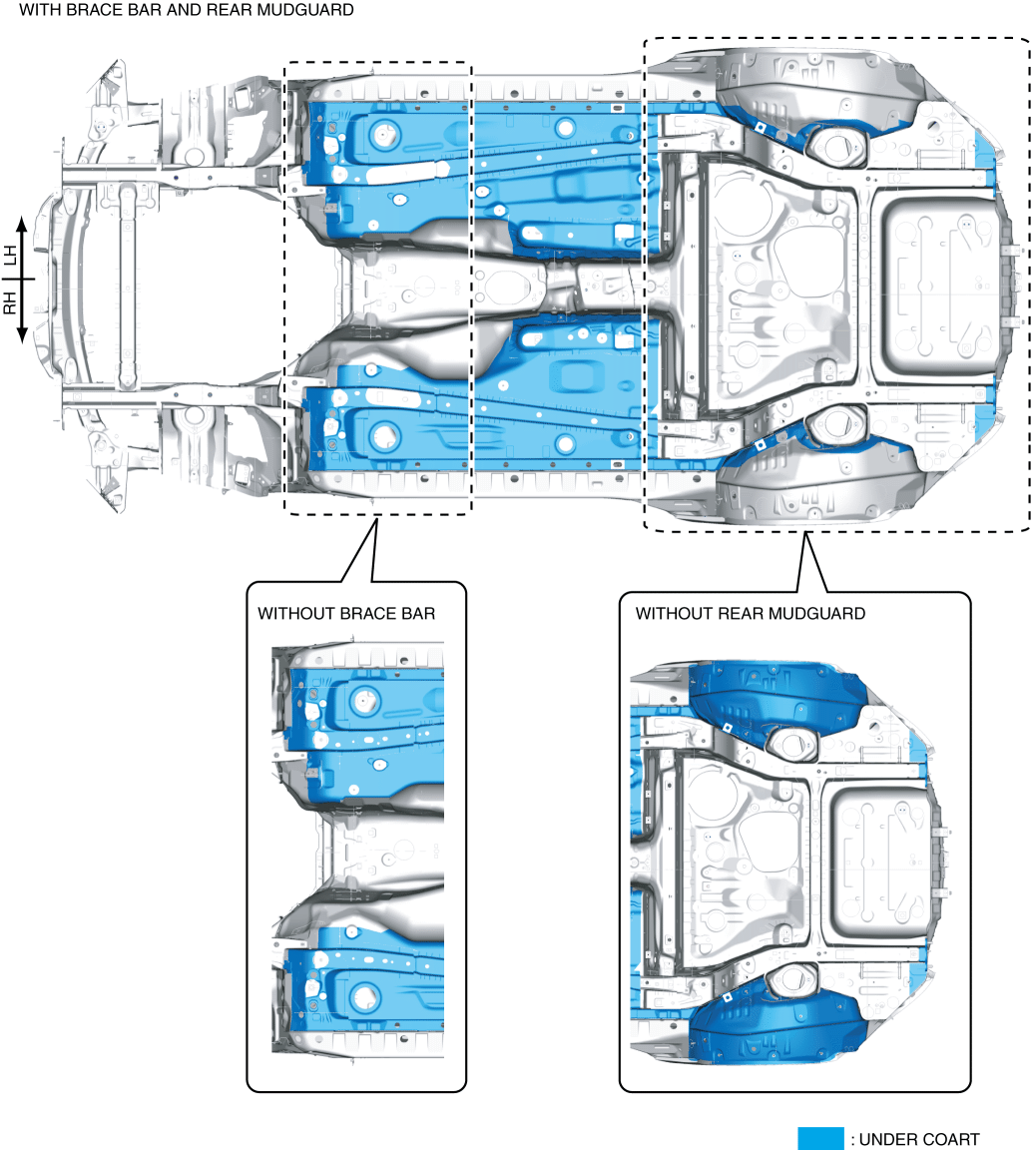 WITH BRACE BAR AND REAR MUDGUARD

LH

RH

WITHOUT BRACE BAR

WITHOUT REAR MUDGUARD

: UNDER COART