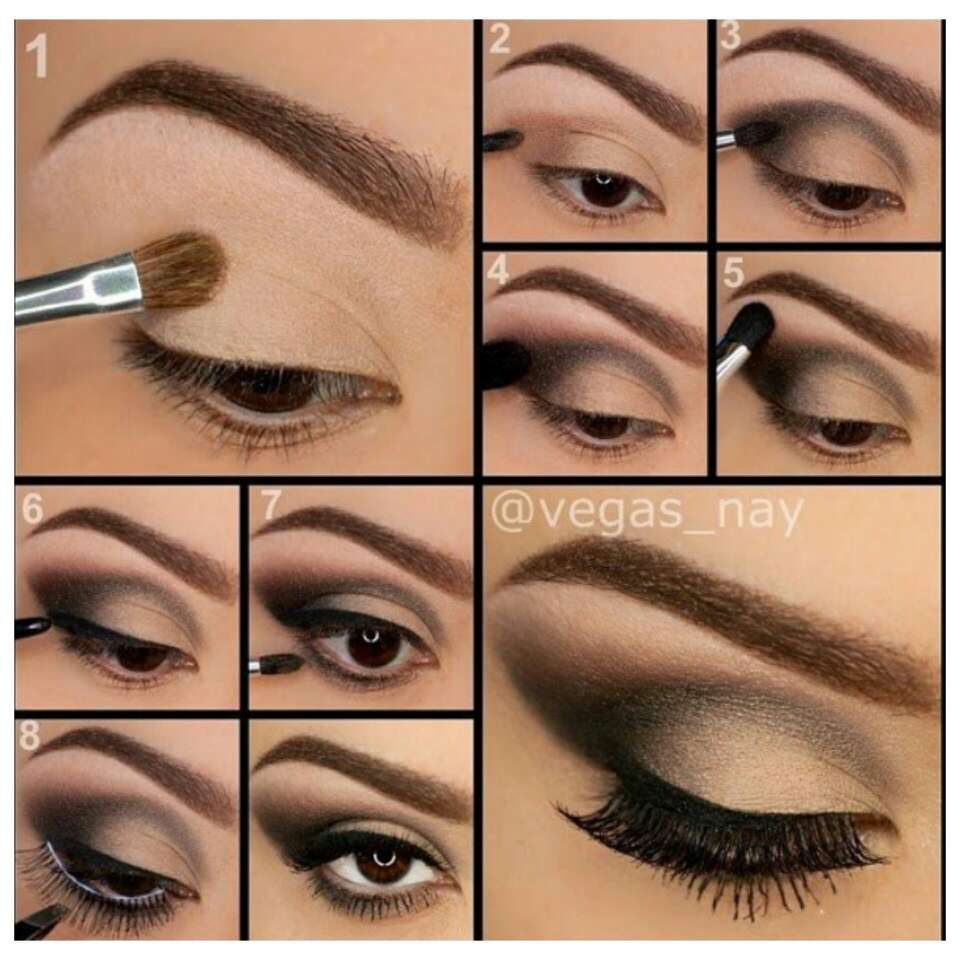 1
2
3
4
5
6
7
@vegas_nay
8