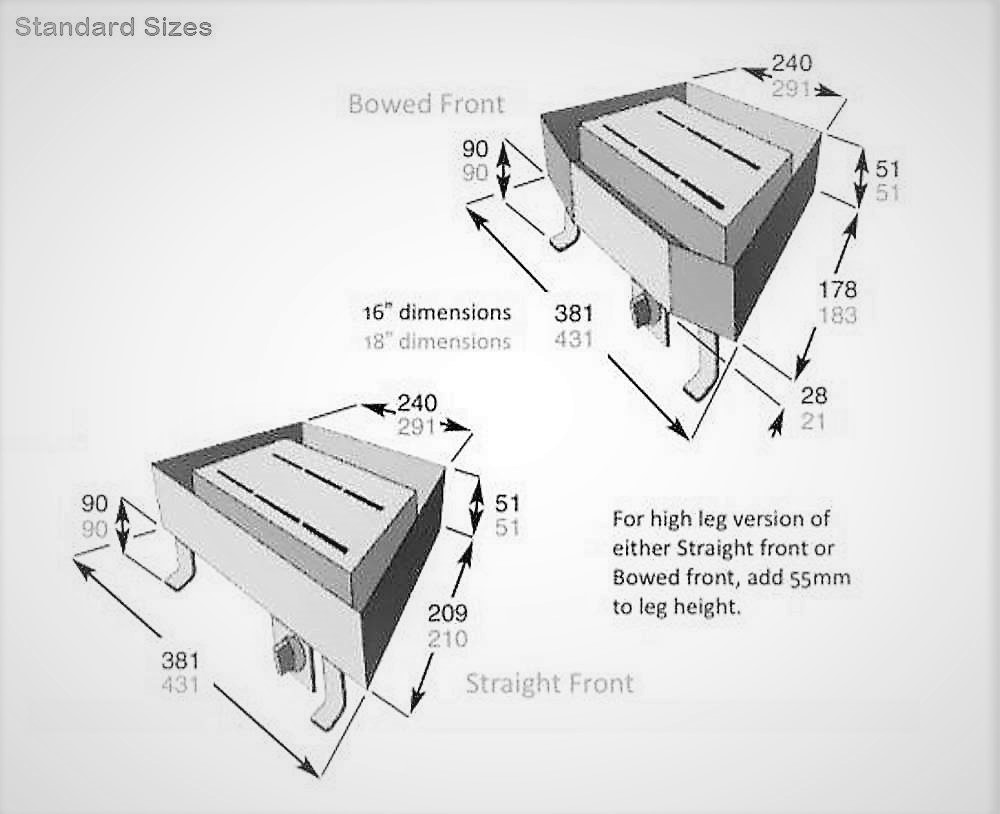 Standard Sizes

Bowed Front

240
291

90
90

51
51

178
183

16" dimensions
18" dimensions

381
431

28
21

240
291

90
90

51
51

209
210

381
431

Straight Front

For high leg version of either Straight front or Bowed front, add 55mm to leg height.