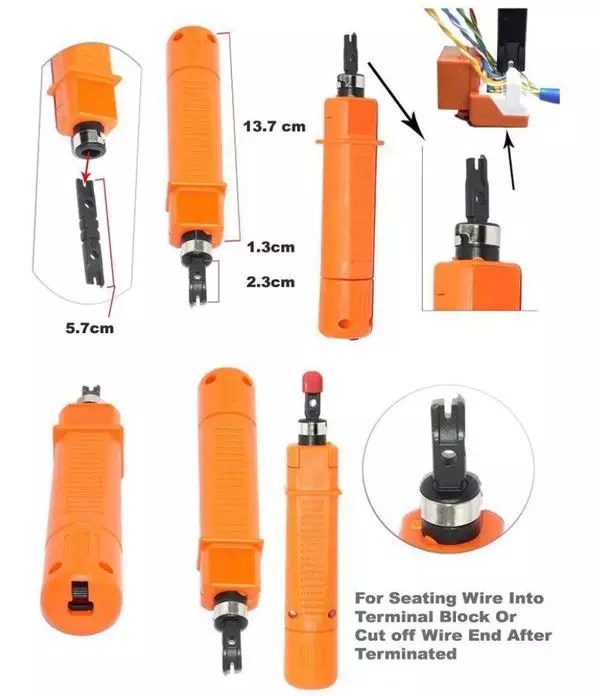 13.7 cm

1.3cm

2.3cm

5.7cm

For Seating Wire Into Terminal Block Or Cut off Wire End After Terminated